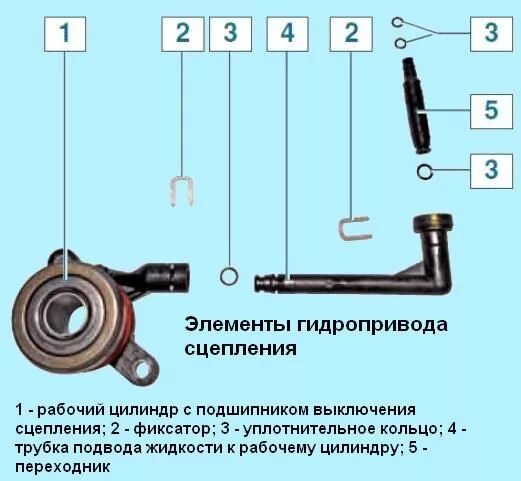 1

2

3

4

2

3

5

3

Элементы гидропривода сцепления

1 - рабочий цилиндр с подшипником выключения сцепления; 2 - фиксатор; 3 - уплотнительное кольцо; 4 - трубка подвода жидкости к рабочему цилиндру; 5 - переходник