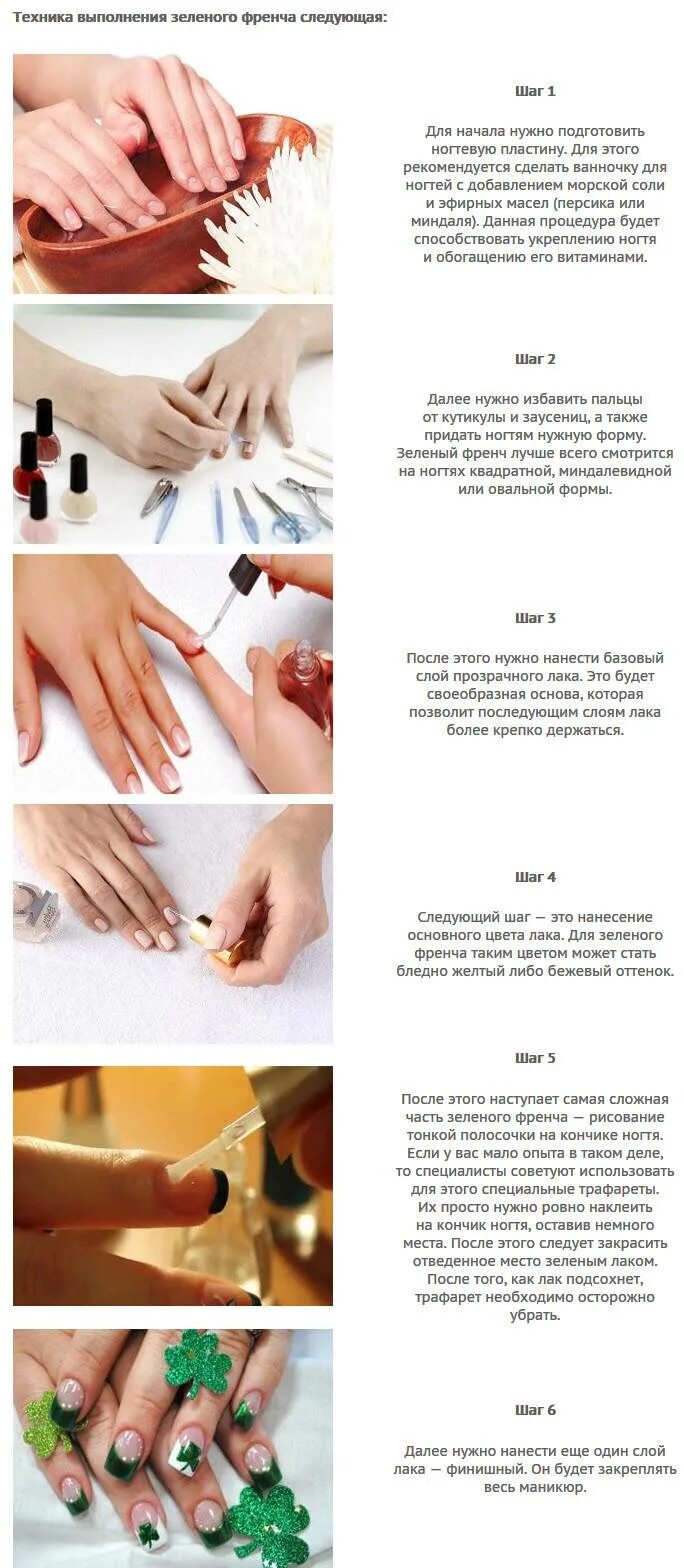 Техника выполнения зеленого френча следующая:

Шаг 1

Для начала нужно подготовить ногтевую пластину. Для этого рекомендуется сделать ванночку для ногтей с добавлением морской соли и эфирных масел (персика или миндаля). Данная процедура будет способствовать укреплению ногтя и обогащению его витаминами.

Шаг 2

Далее нужно избавить пальцы от кутикулы и заусениц, а также придать ногтям нужную форму. Зеленый френч лучше всего смотрится на ногтях квадратной, миндалевидной или овальной формы.

Шаг 3

После этого нужно нанести базовый слой прозрачного лака. Это будет своеобразная основа, которая позволит последующим слоям лака более крепко держаться.

Шаг 4

Следующий шаг — это нанесение основного цвета лака. Для зеленого френча таким цветом может стать бледно желтый либо бежевый оттенок.

Шаг 5

После этого наступает самая сложная часть зеленого френча — рисование тонкой полосочки на кончике ногтя. Если у вас мало опыта в таком деле, то специалисты советуют использовать для этого специальные трафареты. Их просто нужно ровно наклеить на кончик ногтя, оставив немного места. После этого следует закрасить отведенное место зеленым лаком. После того, как лак подсохнет, трафарет необходимо осторожно убрать.

Шаг 6

Далее нужно нанести еще один слой лака — финишный. Он будет закреплять весь маникюр.