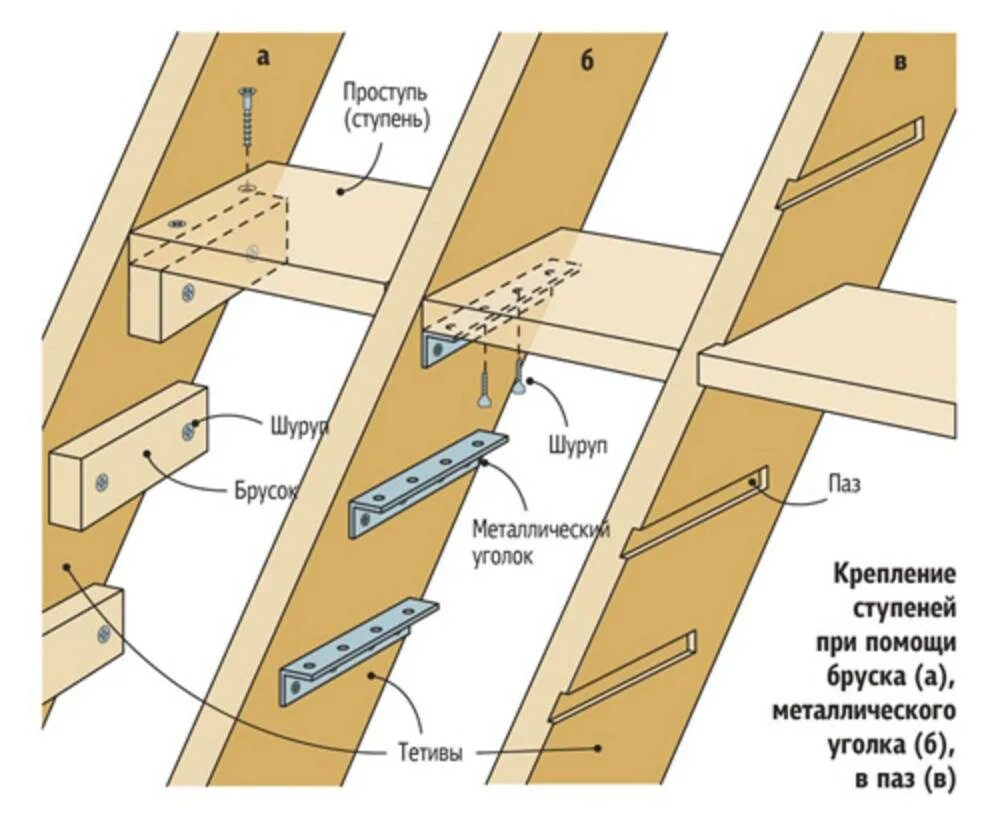 а

б

в

Проступь (ступень)

Шуруп

Брусок

Шуруп

Металлический уголок

Паз

Тетивы

Крепление ступеней при помощи бруска (а), металлического уголка (б), в паз (в)