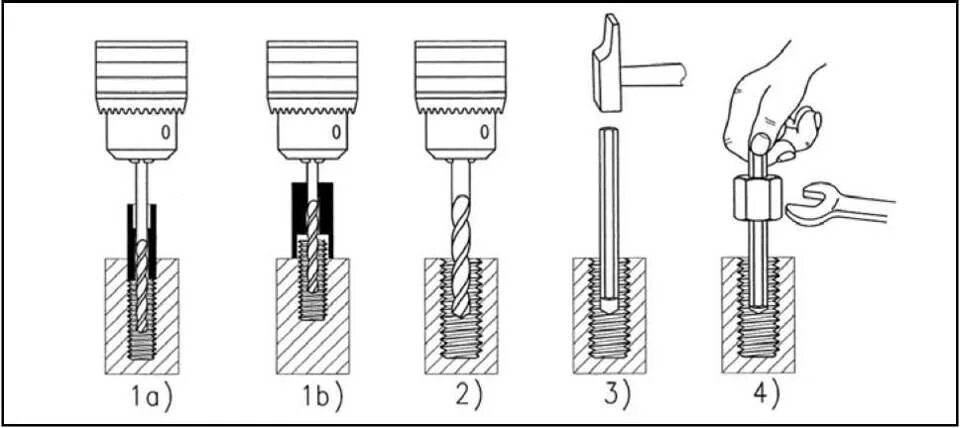 0
0
0
1a)
1b)
2)
3)
4)