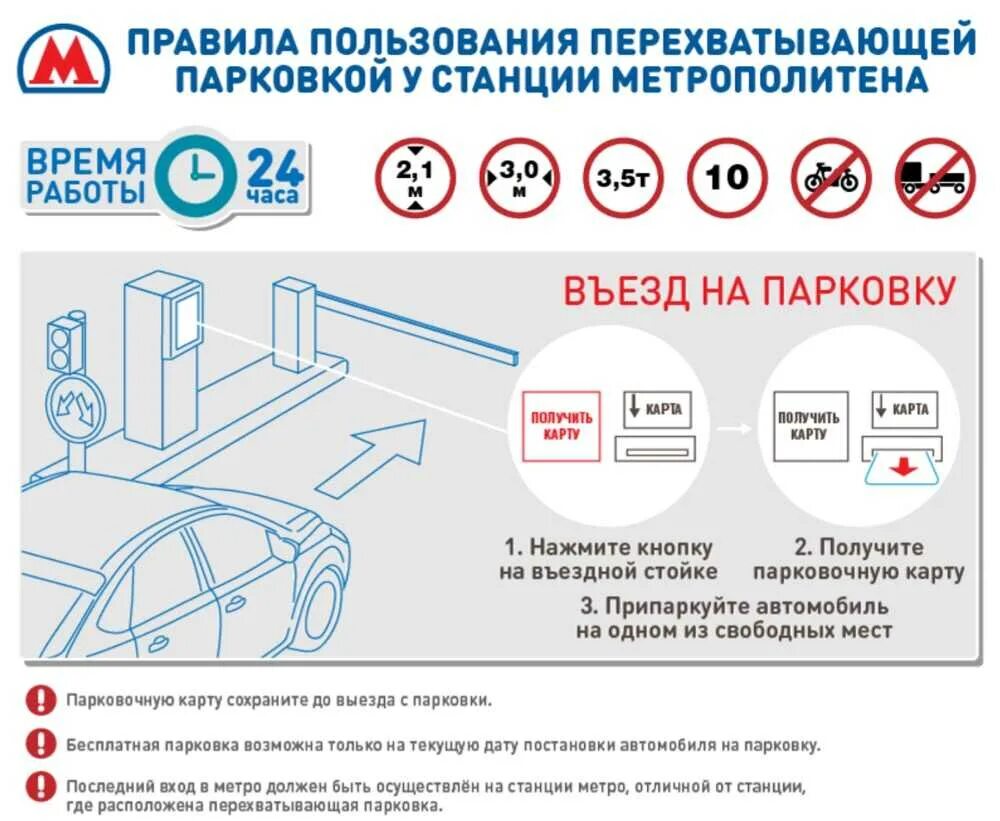 М

ПРАВИЛА ПОЛЬЗОВАНИЯ ПЕРЕХВАТЫВАЮЩЕЙ ПАРКОВКОЙ У СТАНЦИИ МЕТРОПОЛИТЕНА

ВРЕМЯ РАБОТЫ 24 часа

2,1 м

3,0 м

3,5т

10

ВЪЕЗД НА ПАРКОВКУ

ПОЛУЧИТЬ КАРТУ

КАРТА

ПОЛУЧИТЬ КАРТУ

КАРТА

1. Нажмите кнопку на въездной стойке

2. Получите парковочную карту

3. Припаркуйте автомобиль на одном из свободных мест

Парковочную карту сохраните до выезда с парковки.

Бесплатная парковка возможна только на текущую дату постановки автомобиля на парковку.

Последний вход в метро должен быть осуществлён на станции метро, отличной от станции, где расположена перехватывающая парковка.