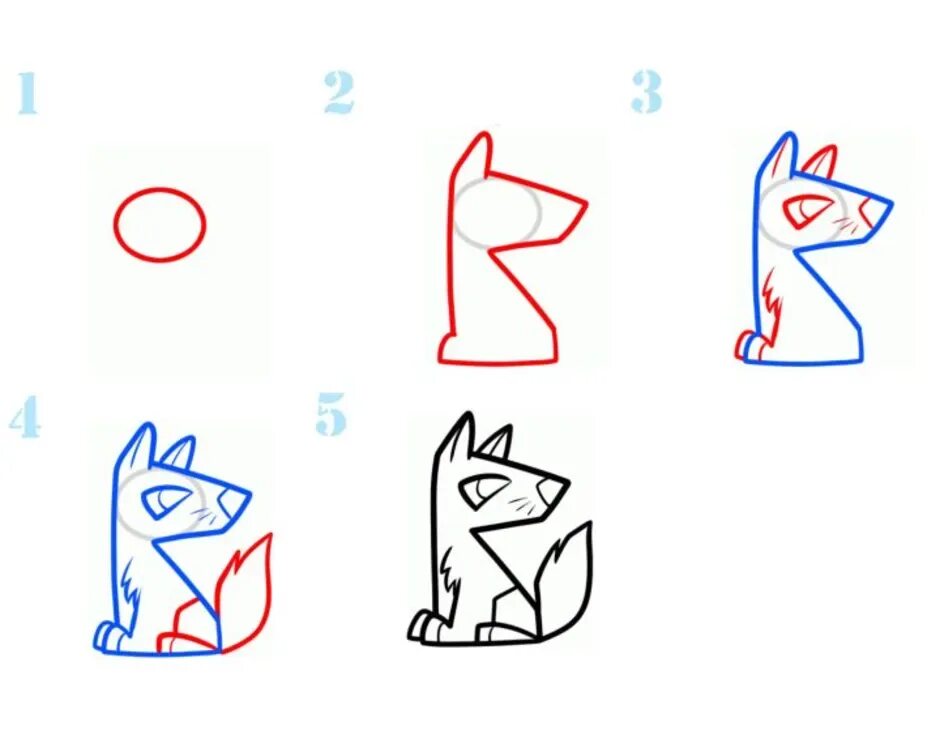 1

2

3

4

5