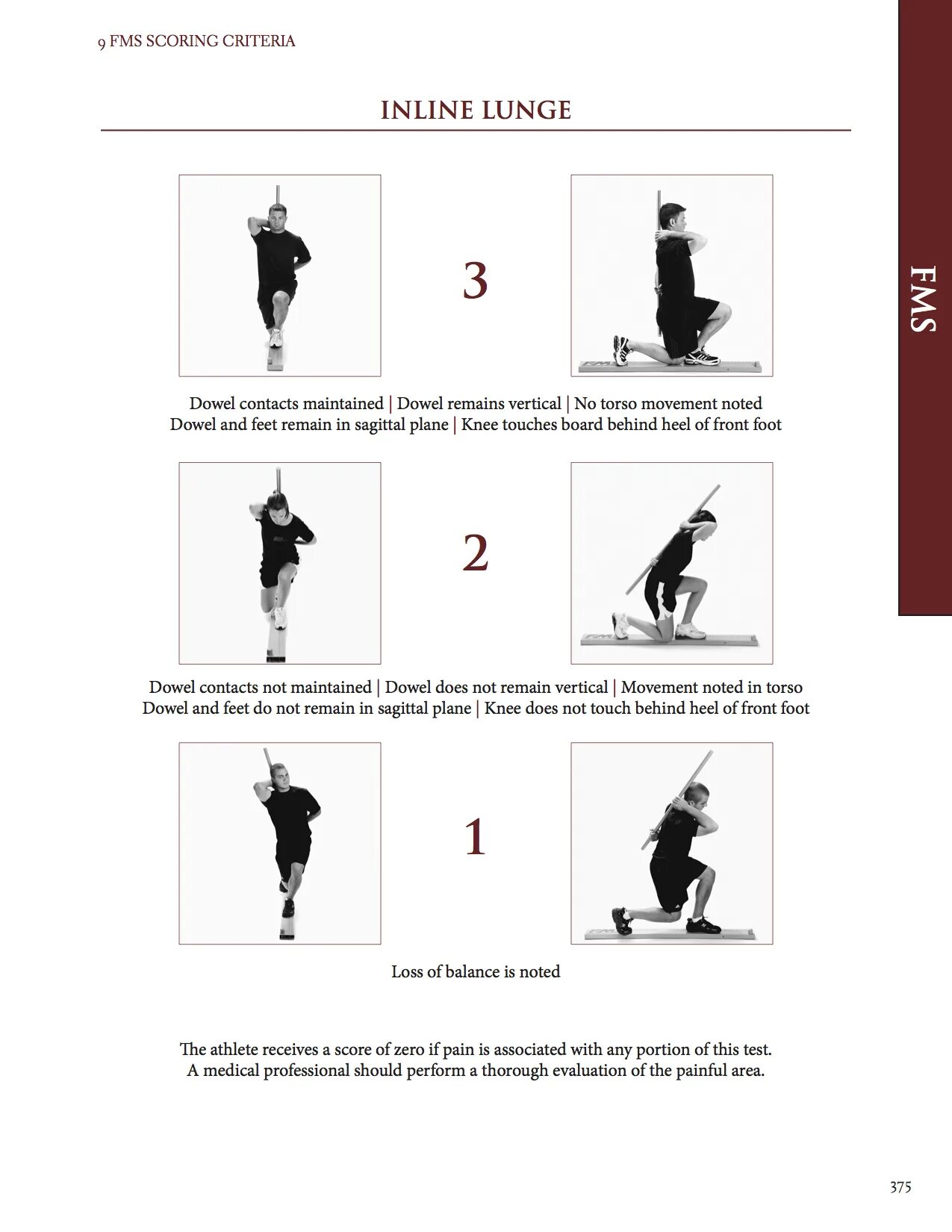 9 FMS SCORING CRITERIA

INLINE LUNGE

FMS

3

Dowel contacts maintained | Dowel remains vertical | No torso movement noted
Dowel and feet remain in sagittal plane | Knee touches board behind heel of front foot

2

Dowel contacts not maintained | Dowel does not remain vertical | Movement noted in torso
Dowel and feet do not remain in sagittal plane | Knee does not touch behind heel of front foot

1

Loss of balance is noted

The athlete receives a score of zero if pain is associated with any portion of this test.
A medical professional should perform a thorough evaluation of the painful area.

375