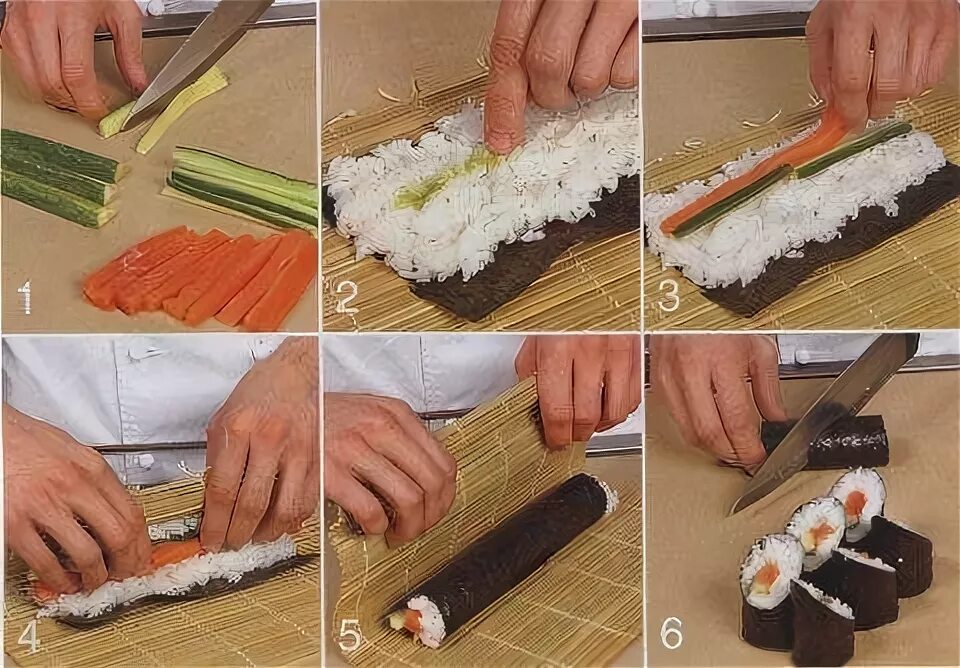 1
2
3
4
5
6