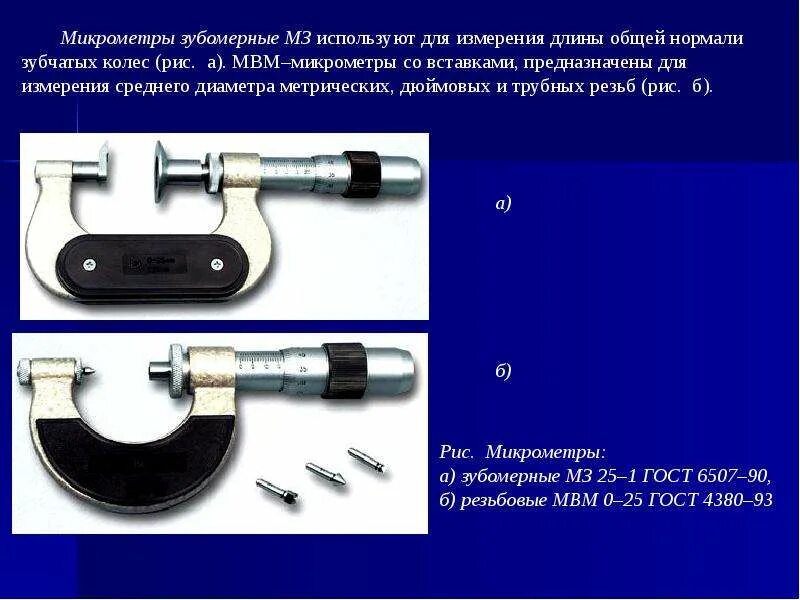 Микрометры зубомерные МЗ используют для измерения длины общей нормали зубчатых колес (рис. а). МВМ–микрометры со вставками, предназначены для измерения среднего диаметра метрических, дюймовых и трубных резьб (рис. б).

а)

б)

Рис. Микрометры:
а) зубомерные МЗ 25–1 ГОСТ 6507–90,
б) резьбовые МВМ 0–25 ГОСТ 4380–93