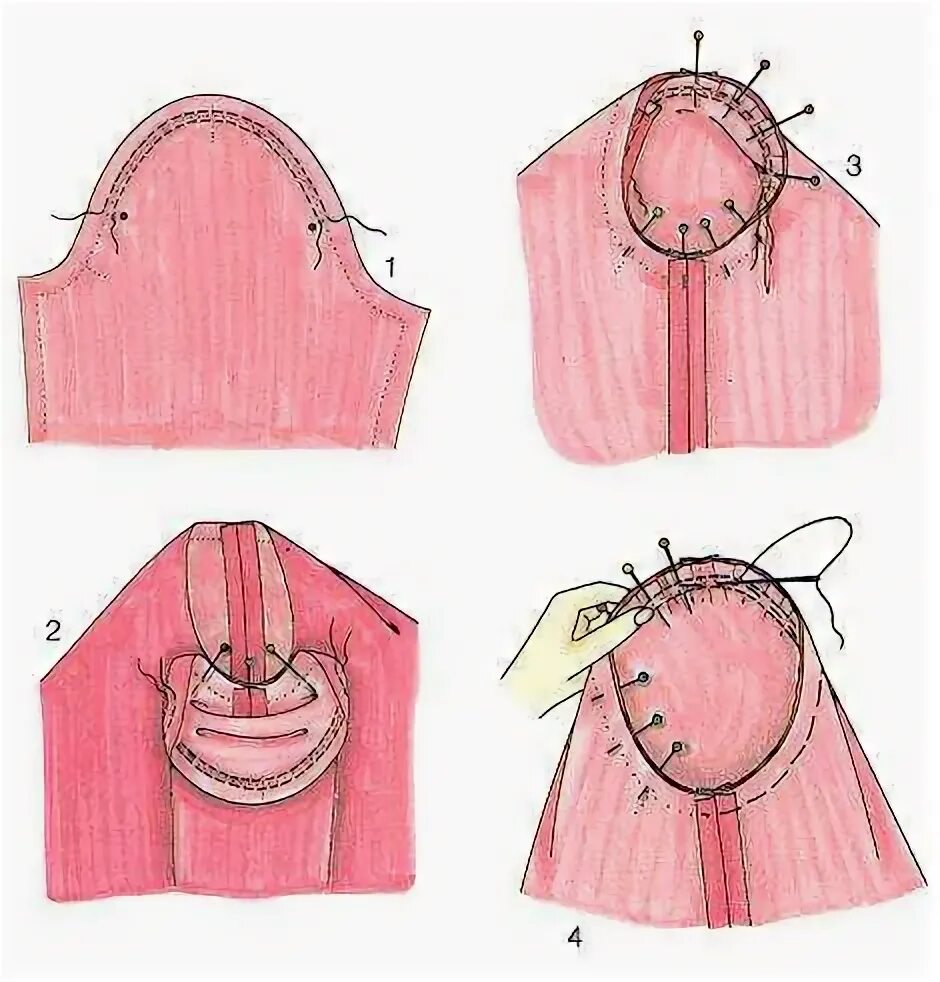 1
3
2
4