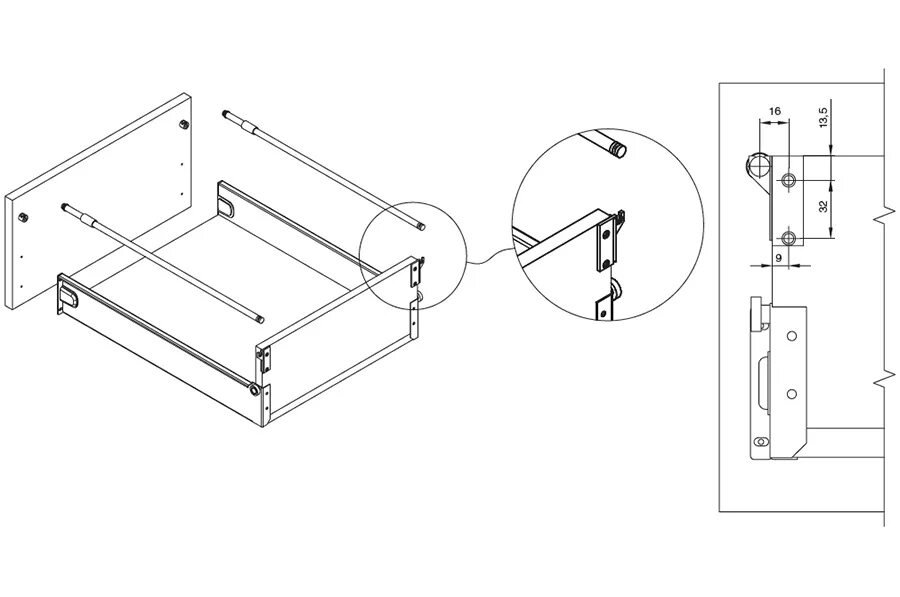 16
13,5
32
9