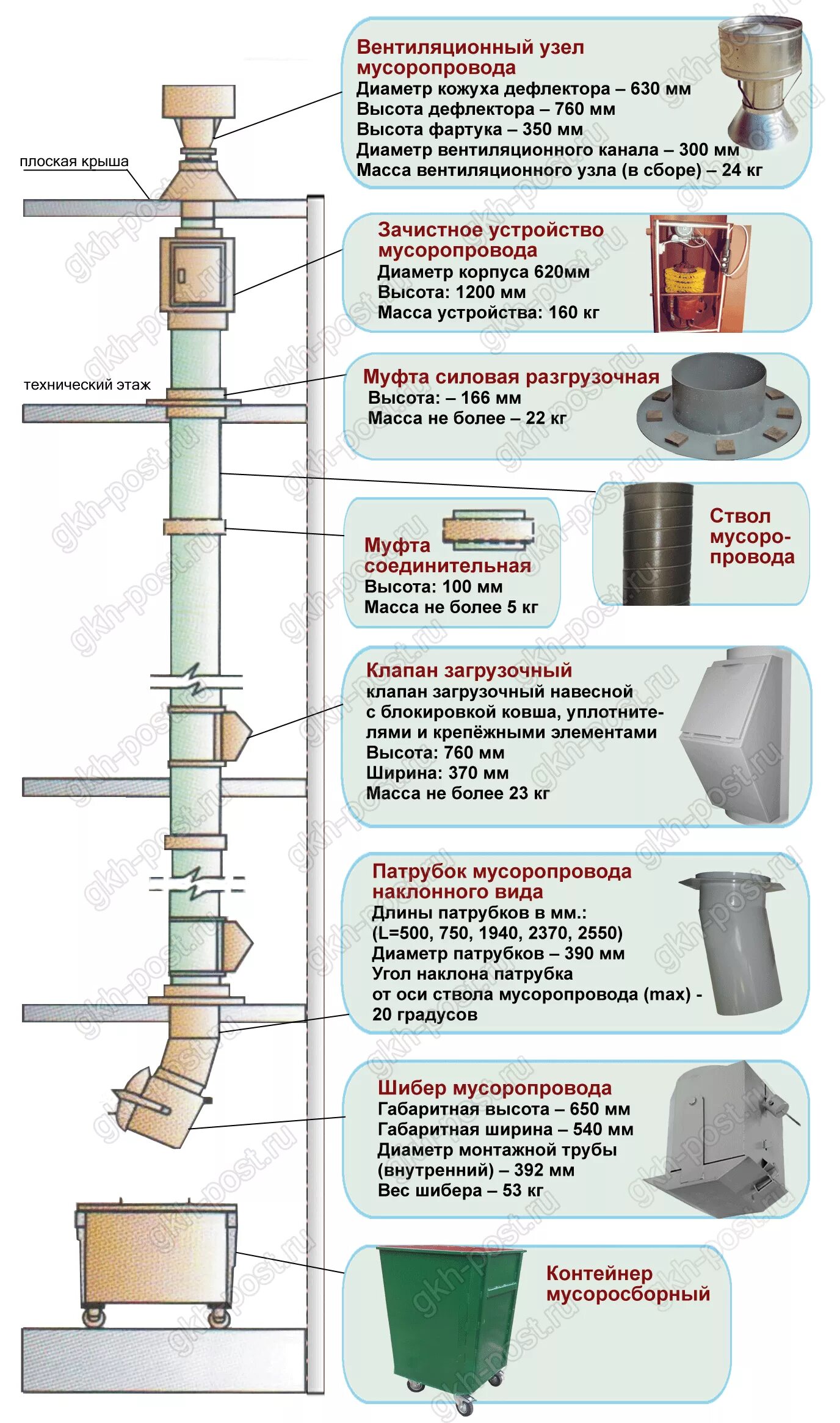 плоская крыша

технический этаж

Вентиляционный узел мусоропровода
Диаметр кожуха дефлектора – 630 мм
Высота дефлектора – 760 мм
Высота фартука – 350 мм
Диаметр вентиляционного канала – 300 мм
Масса вентиляционного узла (в сборе) – 24 кг

Зачистное устройство мусоропровода
Диаметр корпуса 620мм
Высота: 1200 мм
Масса устройства: 160 кг

Муфта силовая разгрузочная
Высота: – 166 мм
Масса не более – 22 кг

Муфта соединительная
Высота: 100 мм
Масса не более 5 кг

Ствол мусоропровода

Клапан загрузочный
клапан загрузочный навесной с блокировкой ковша, уплотнителями и крепёжными элементами
Высота: 760 мм
Ширина: 370 мм
Масса не более 23 кг

Патрубок мусоропровода наклонного вида
Длины патрубков в мм.:
(L=500, 750, 1940, 2370, 2550)
Диаметр патрубков – 390 мм
Угол наклона патрубка от оси ствола мусоропровода (max) - 20 градусов

Шибер мусоропровода
Габаритная высота – 650 мм
Габаритная ширина – 540 мм
Диаметр монтажной трубы (внутренний) – 392 мм
Вес шибера – 53 кг

Контейнер мусоросборный

gkh-post.ru