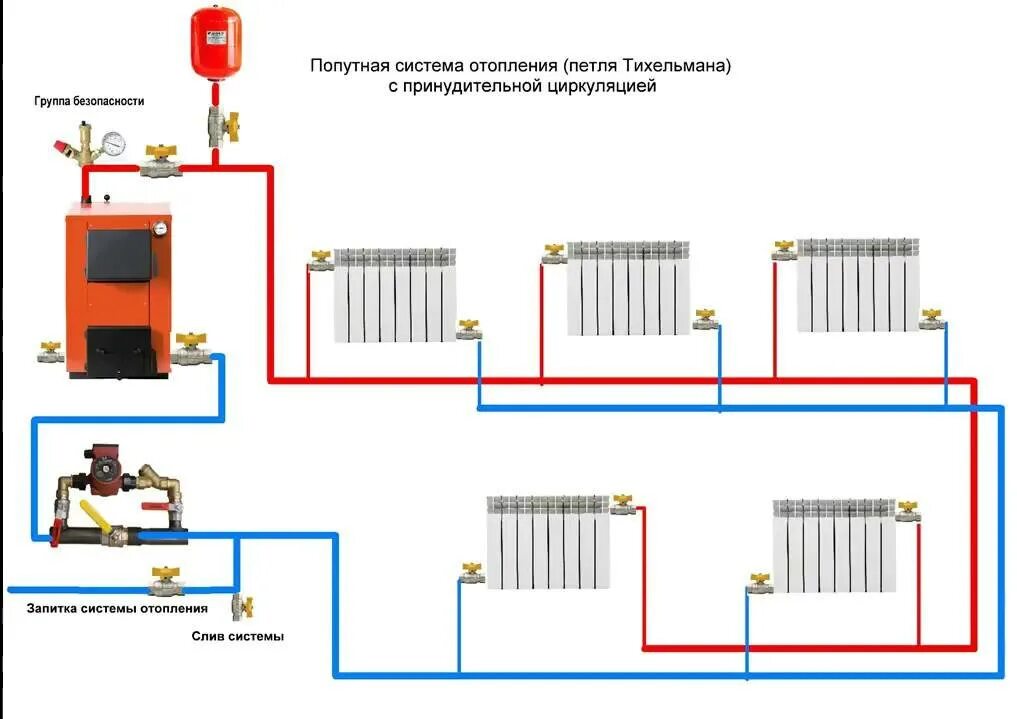 Попутная система отопления (петля Тихельмана)
с принудительной циркуляцией

Группа безопасности

Запитка системы отопления

Слив системы