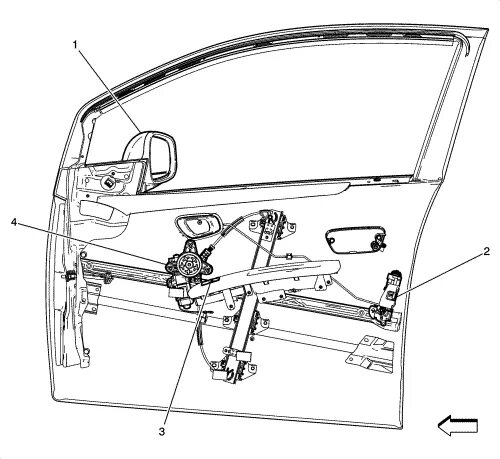 1
4
2
3