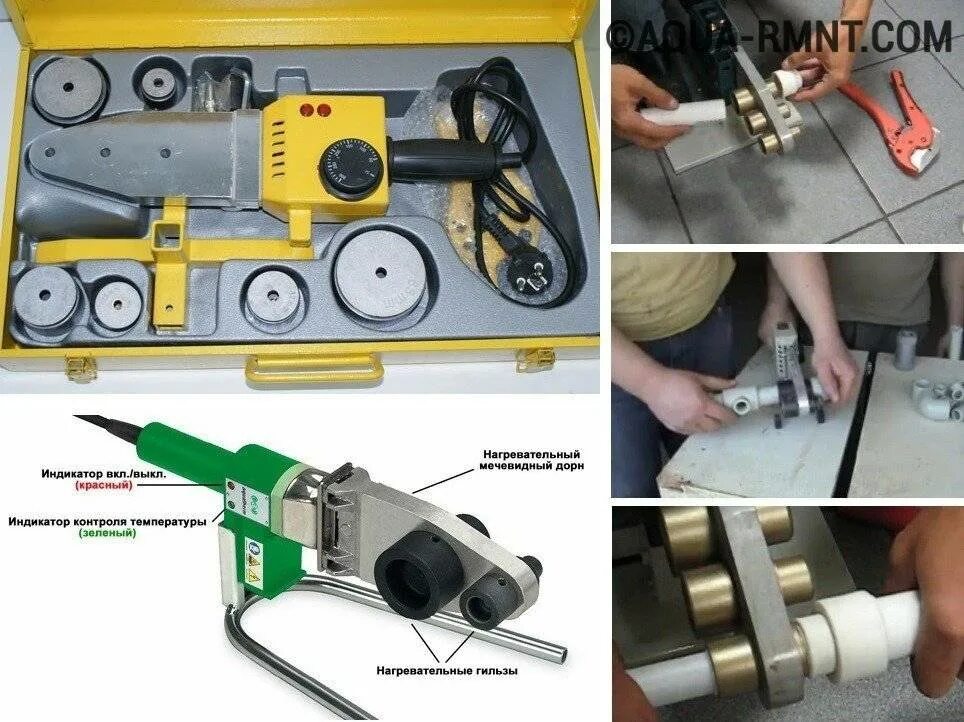 ©AQUA-RMNT.COM

Индикатор вкл./выкл. (красный)

Индикатор контроля температуры (зеленый)

Нагревательный мечевидный дорн

Нагревательные гильзы