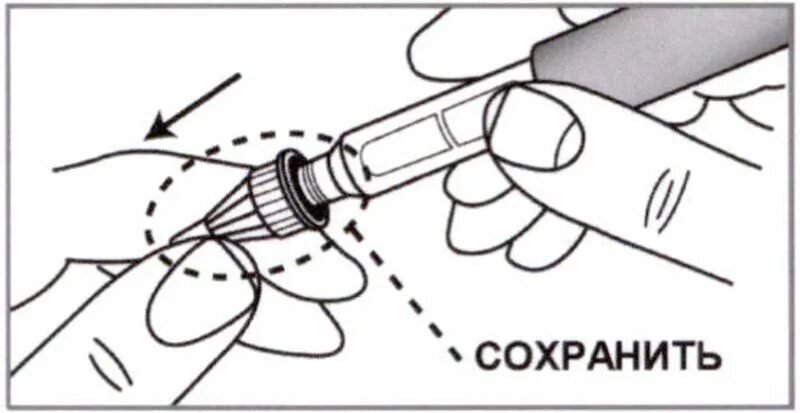 СОХРАНИТЬ