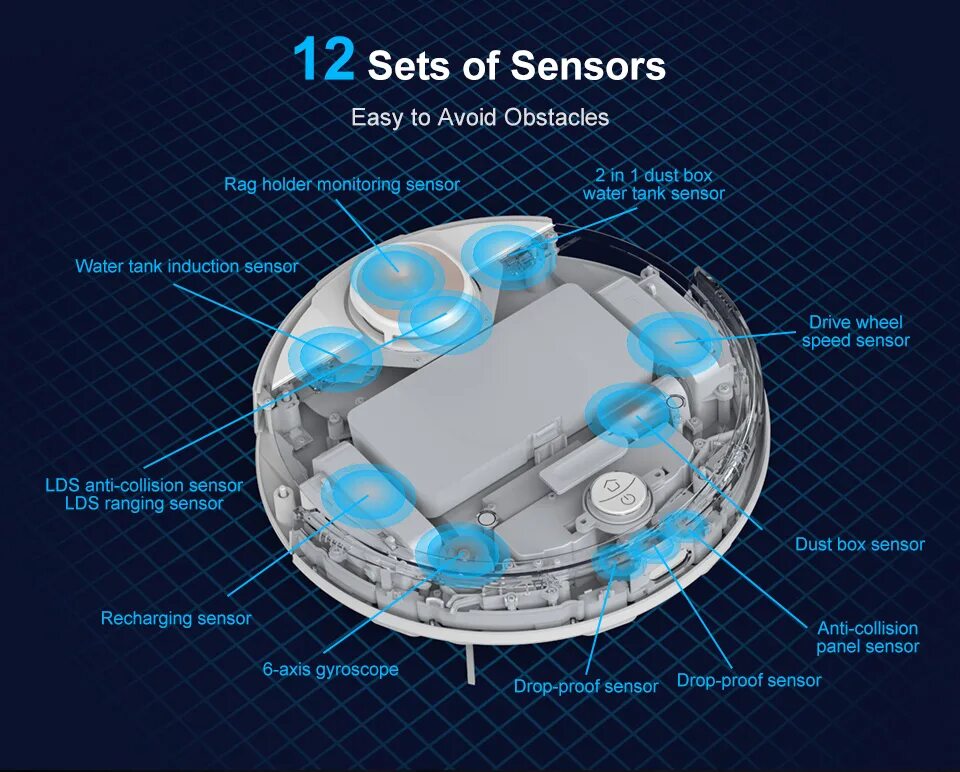 12 Sets of Sensors

Easy to Avoid Obstacles

Rag holder monitoring sensor

2 in 1 dust box water tank sensor

Water tank induction sensor

Drive wheel speed sensor

LDS anti-collision sensor LDS ranging sensor

Dust box sensor

Recharging sensor

Anti-collision panel sensor

6-axis gyroscope

Drop-proof sensor

Drop-proof sensor