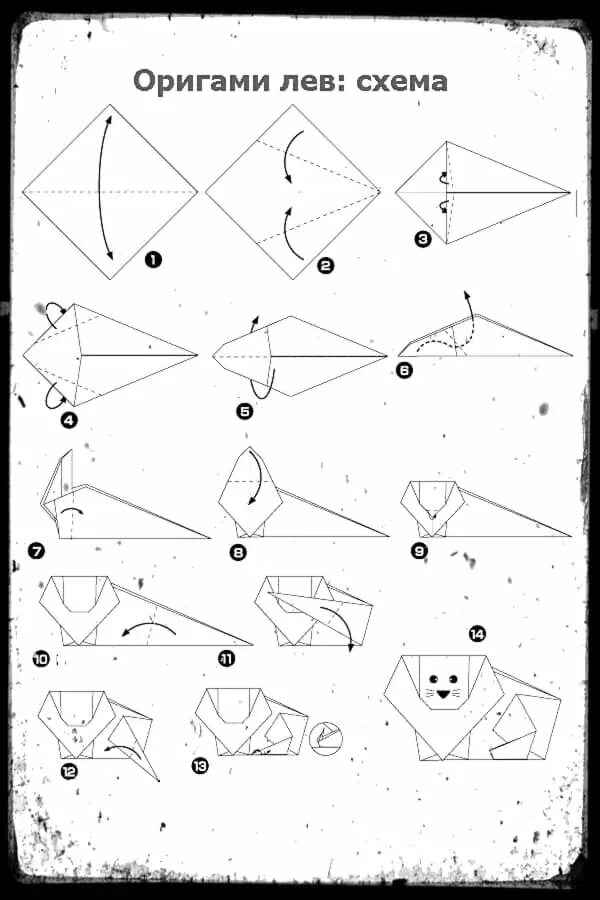 Оригами лев: схема

1
2
3
4
5
6
7
8
9
10
11
14
12
13