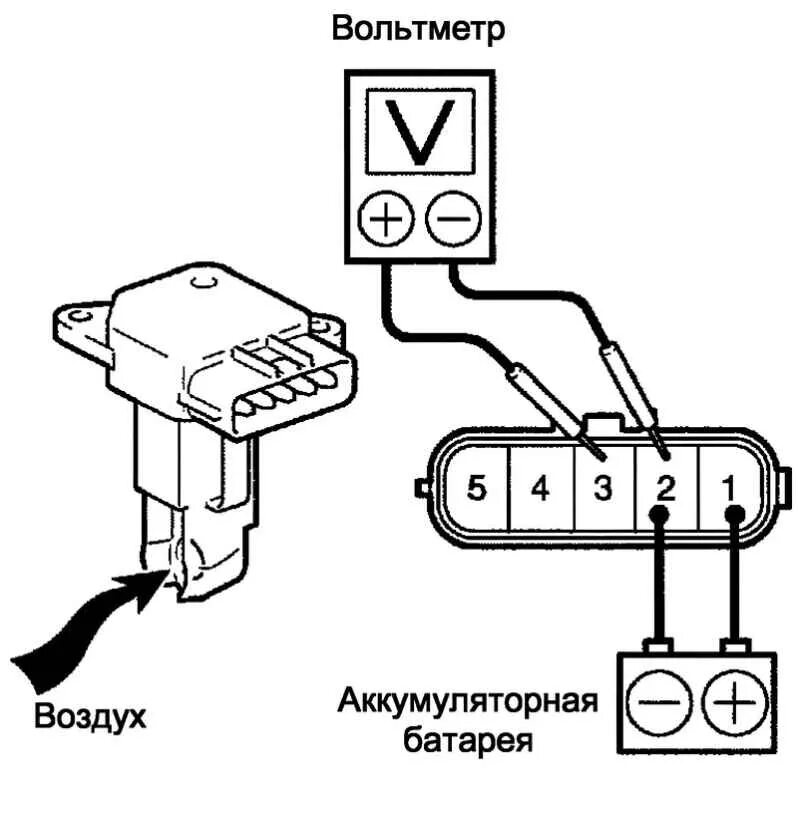 Вольтметр

V

+ −

5 4 3 2 1

Воздух

Аккумуляторная батарея

− +