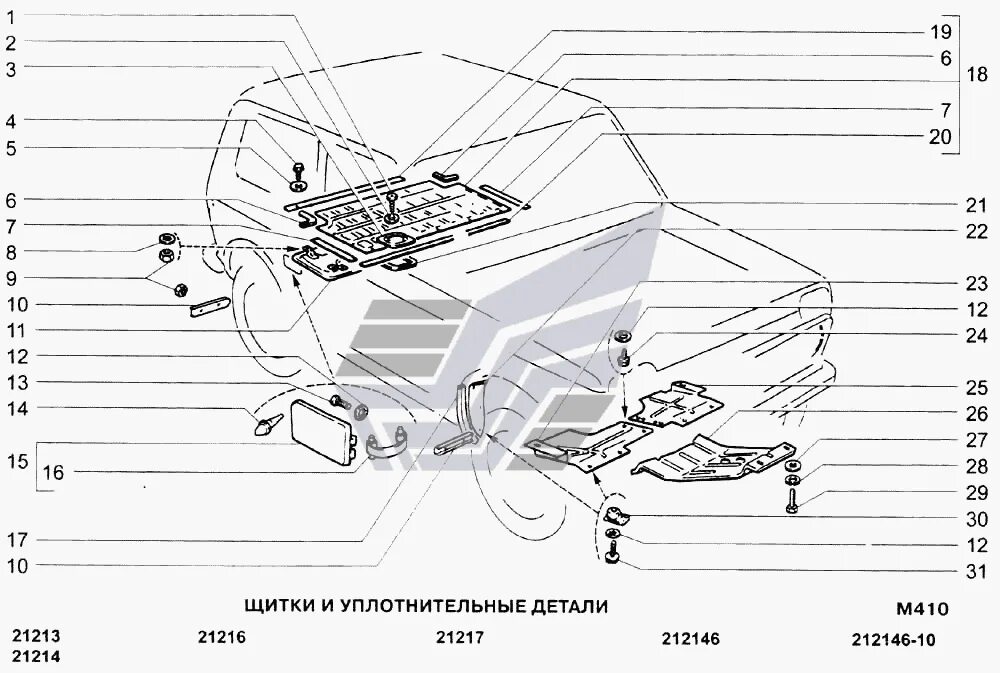 1
2
3
4
5
6
7
8
9
10
11
12
13
14
15
16
17
10

19
6
18
7
20
21
22
23
12
24
25
26
27
28
29
30
12
31

ЩИТКИ И УПЛОТНИТЕЛЬНЫЕ ДЕТАЛИ

M410

21213
21214
21216
21217
212146
212146-10