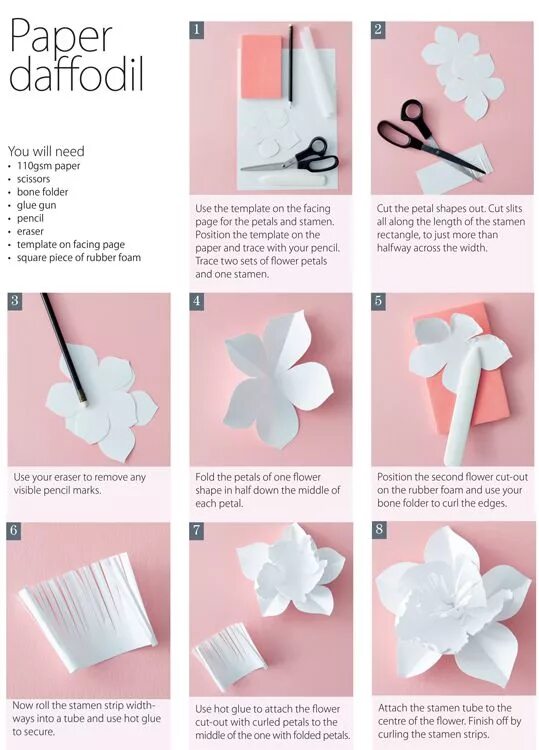 Paper daffodil

You will need
- 110gsm paper
- scissors
- bone folder
- glue gun
- pencil
- eraser
- template on facing page
- square piece of rubber foam

1

Use the template on the facing page for the petals and stamen. Position the template on the paper and trace with your pencil. Trace two sets of flower petals and one stamen.

2

Cut the petal shapes out. Cut slits all along the length of the stamen rectangle, to just more than halfway across the width.

3

Use your eraser to remove any visible pencil marks.

4

Fold the petals of one flower shape in half down the middle of each petal.

5

Position the second flower cut-out on the rubber foam and use your bone folder to curl the edges.

6

Now roll the stamen strip widthways into a tube and use hot glue to secure.

7

Use hot glue to attach the flower cut-out with curled petals to the middle of the one with folded petals.

8

Attach the stamen tube to the centre of the flower. Finish off by curling the stamen strips.