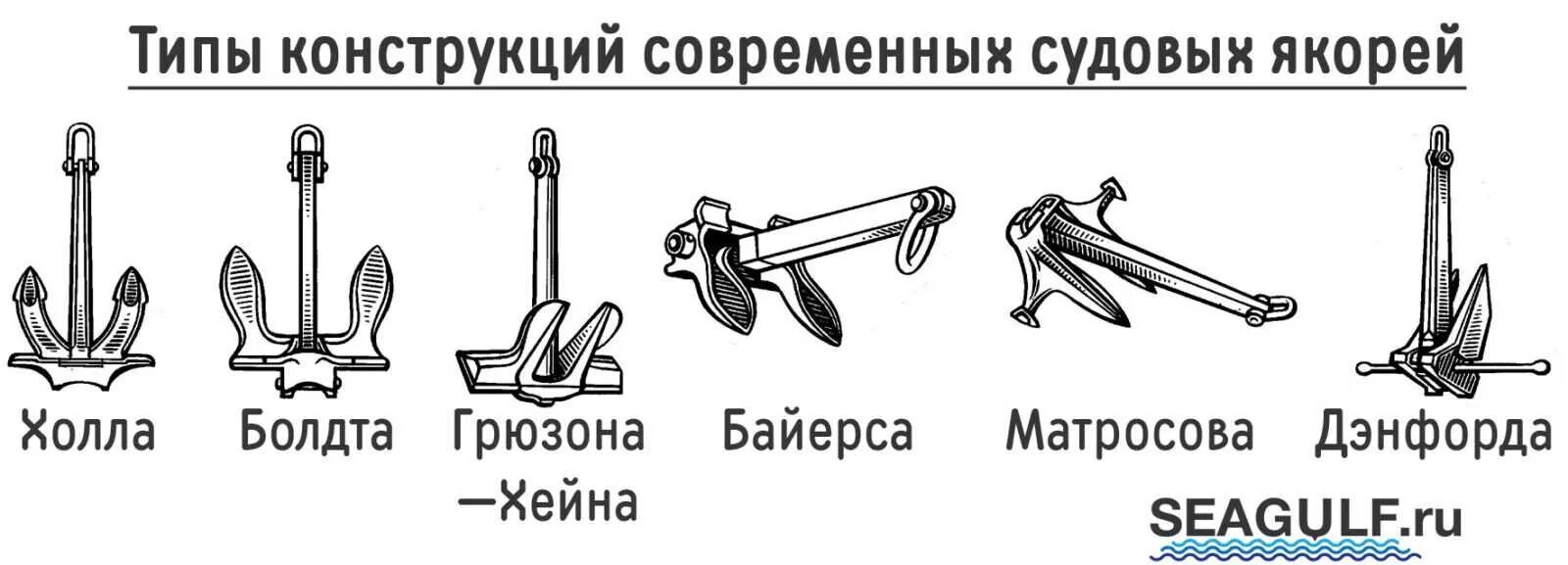 Типы конструкций современных судовых якорей

Холла

Болдта

Грюзона —Хейна

Байерса

Матросова

Дэнфорда

SEAGULF.ru