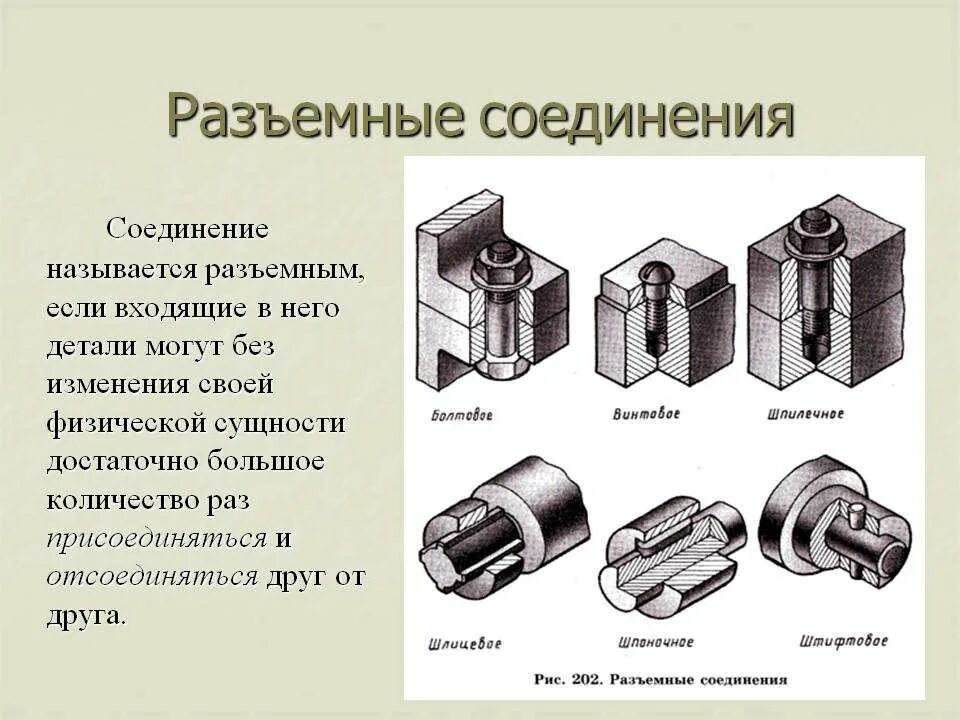 Разъемные соединения

Соединение называется разъемным, если входящие в него детали могут без изменения своей физической сущности достаточно большое количество раз присоединяться и отсоединяться друг от друга.

Болтовое

Винтовое

Шпилечное

Шлицевое

Шпоночное

Штифтовое

Рис. 202. Разъемные соединения