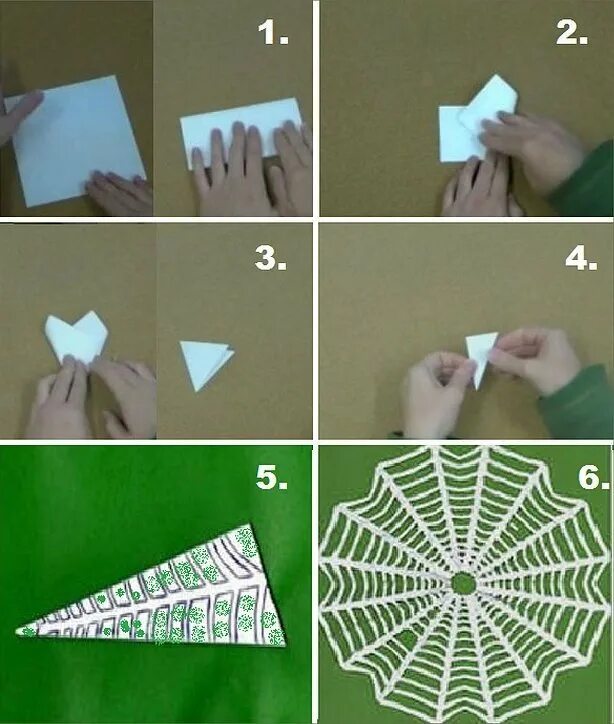 1.

2.

3.

4.

5.

6.