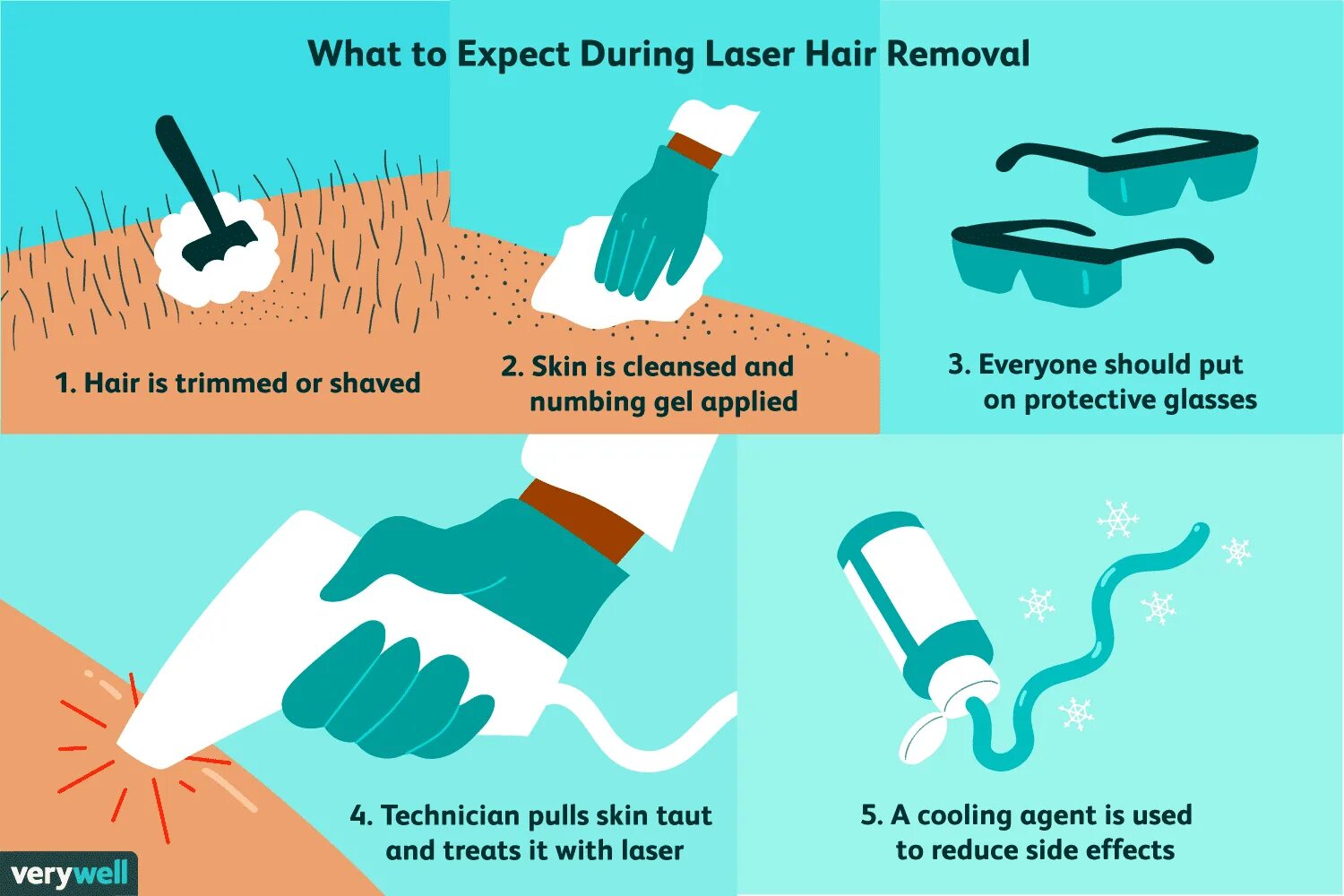 What to Expect During Laser Hair Removal

1. Hair is trimmed or shaved

2. Skin is cleansed and numbing gel applied

3. Everyone should put on protective glasses

4. Technician pulls skin taut and treats it with laser

5. A cooling agent is used to reduce side effects

verywell