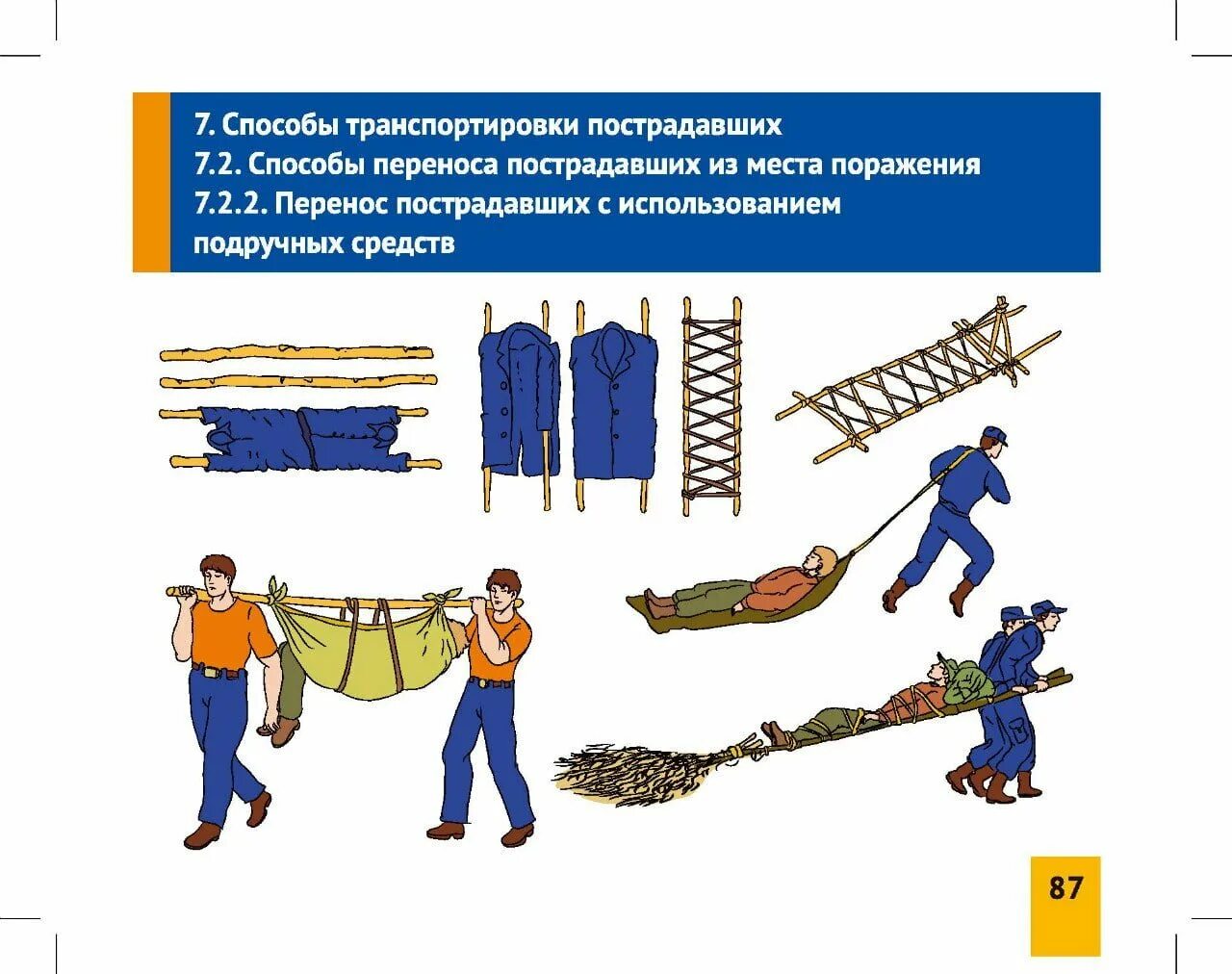 7. Способы транспортировки пострадавших
7.2. Способы переноса пострадавших из места поражения
7.2.2. Перенос пострадавших с использованием подручных средств

87