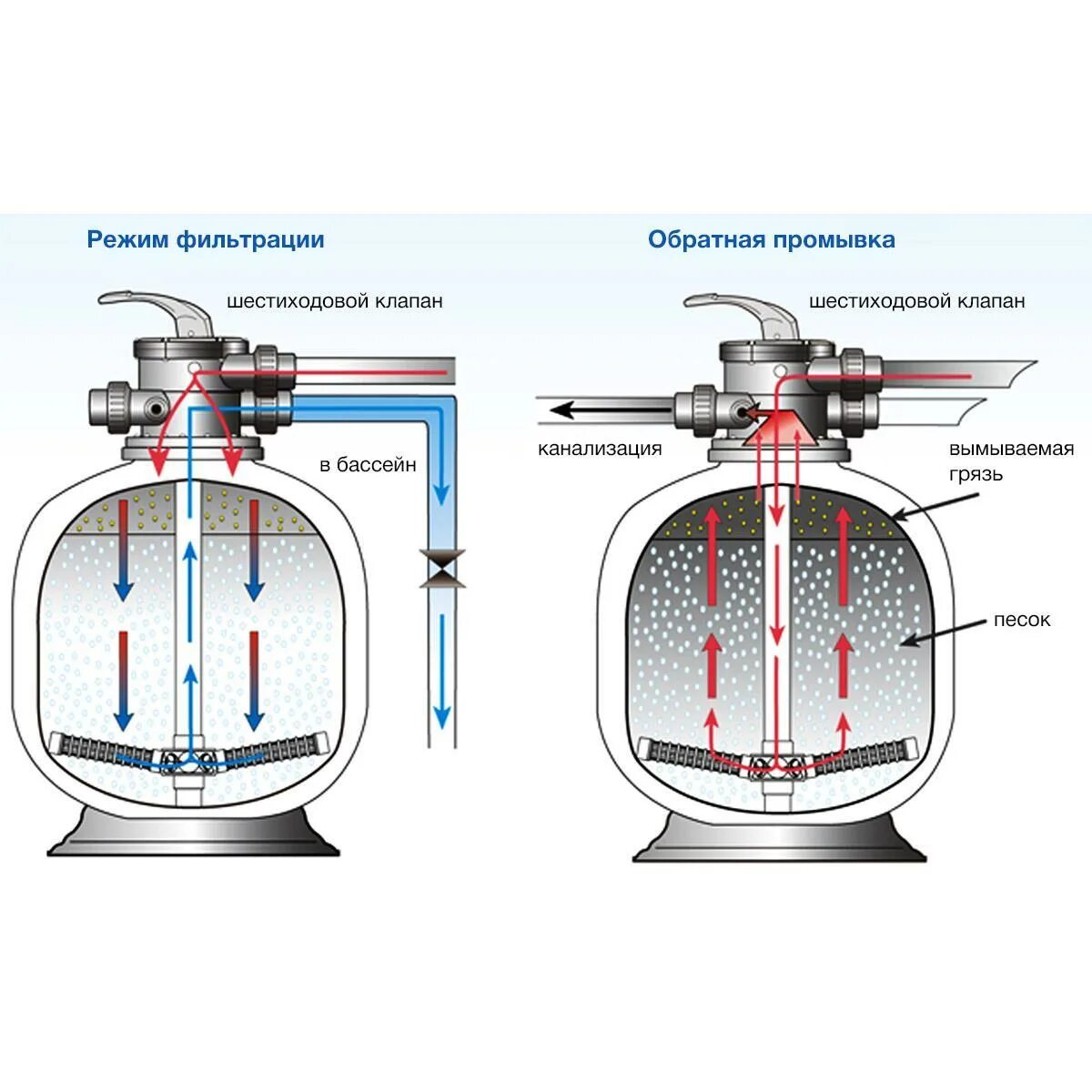 Режим фильтрации

шестиходовой клапан

в бассейн

Обратная промывка

шестиходовой клапан

канализация

вымываемая грязь

песок