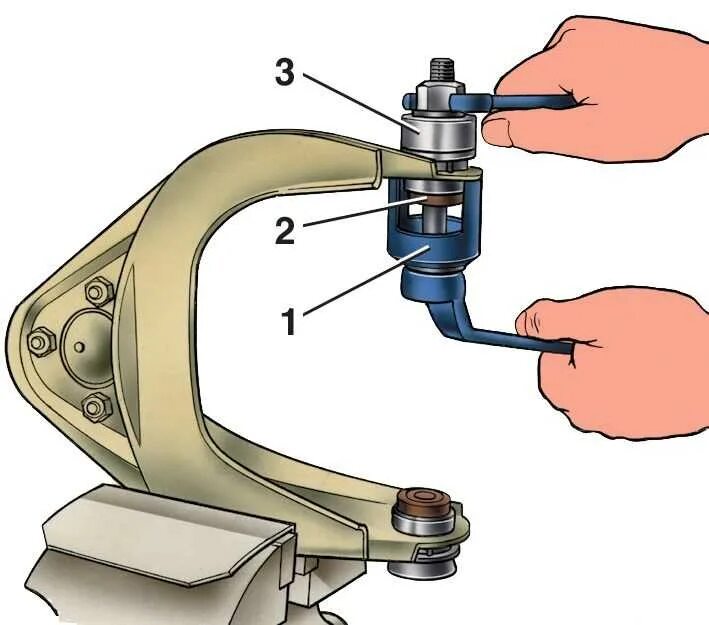 3
2
1