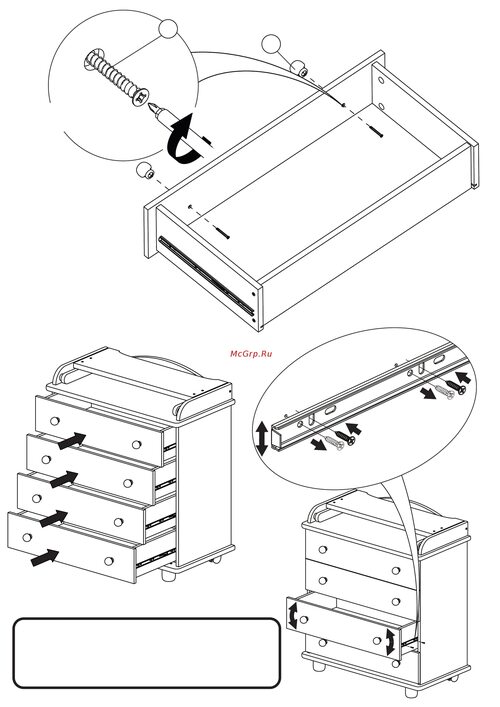 McGrp.Ru