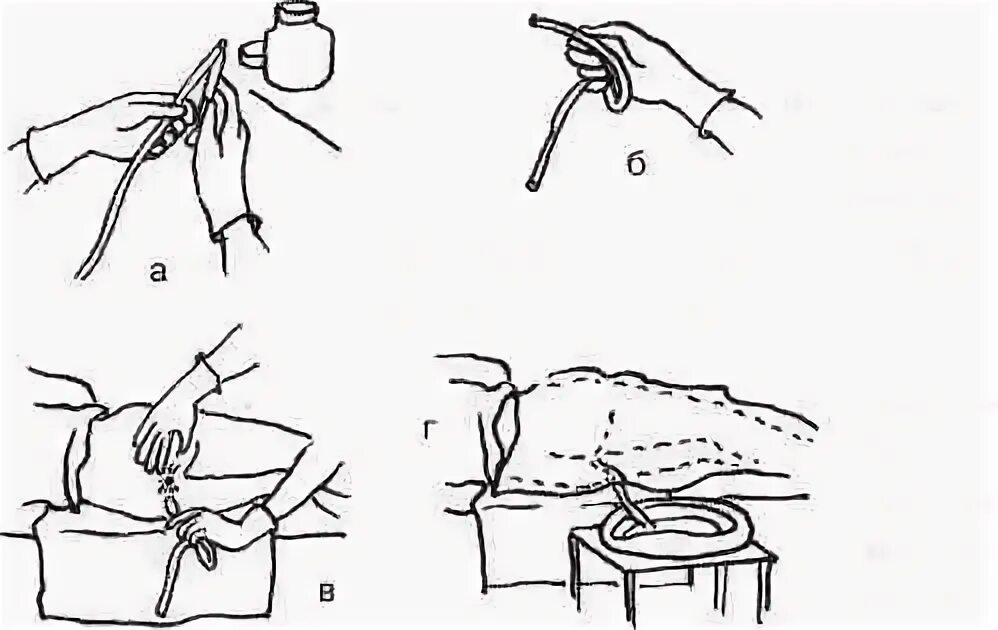 а

б

в

г