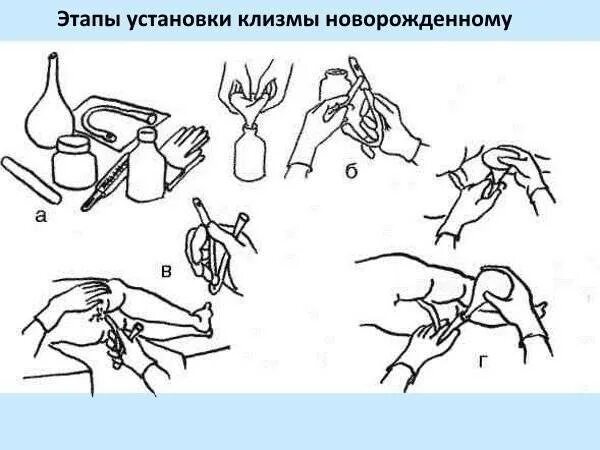 Этапы установки клизмы новорожденному

а

б

в

г