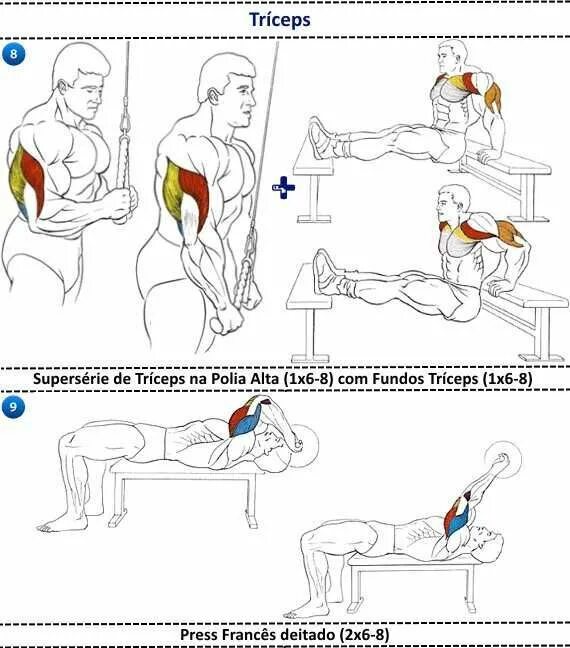 Tríceps

8

Supersérie de Tríceps na Polia Alta (1x6-8) com Fundos Tríceps (1x6-8)

9

Press Francês deitado (2x6-8)