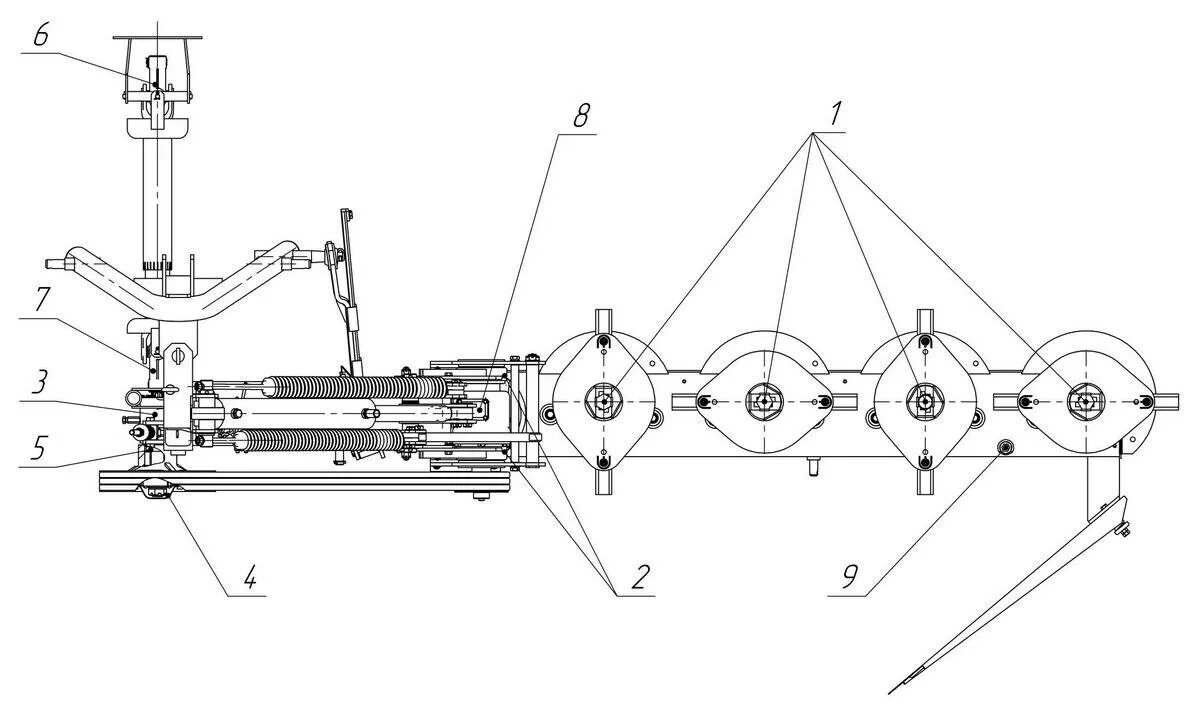 6
8
1
7
3
5
4
2
9