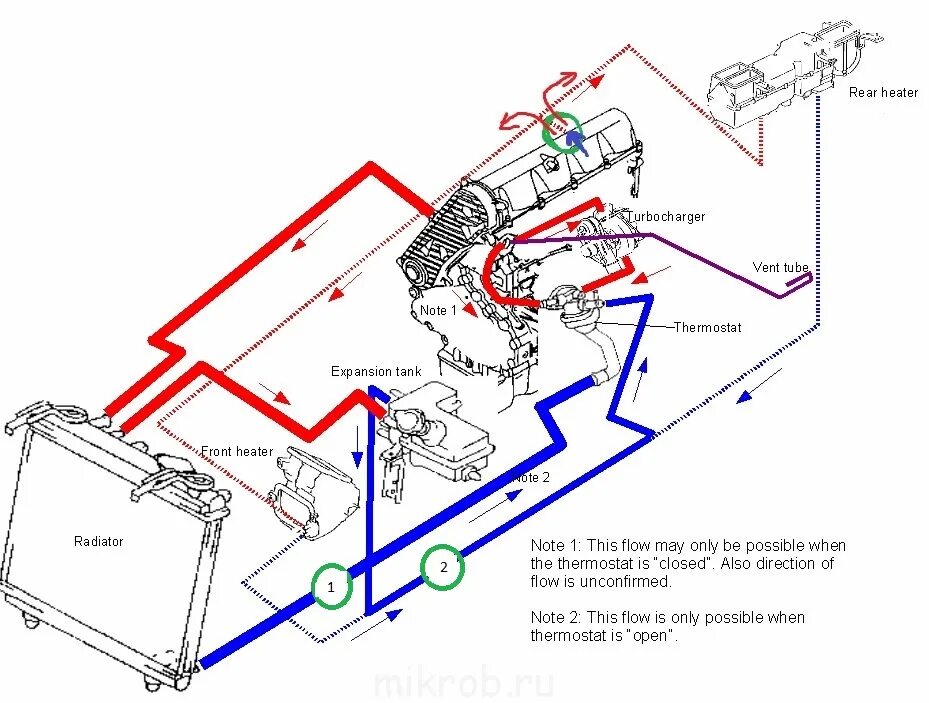 Rear heater

Turbocharger

Vent tube

Note 1

Thermostat

Expansion tank

Front heater

Note 2

Radiator

1

2

Note 1: This flow may only be possible when the thermostat is "closed". Also direction of flow is unconfirmed.

Note 2: This flow is only possible when thermostat is "open".

mikrob.ru