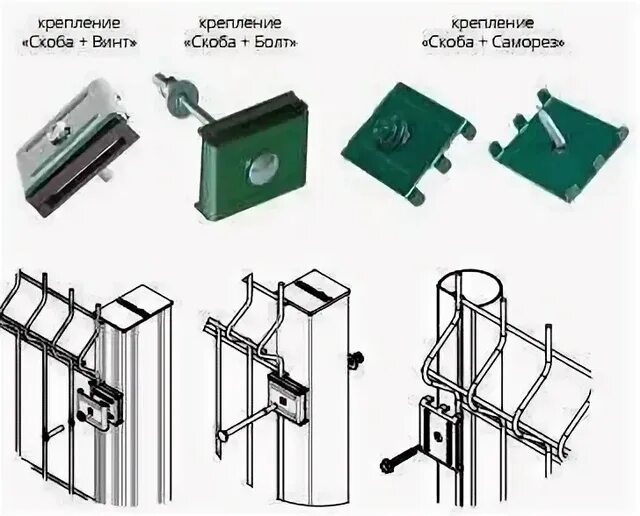 крепление
«Скоба + Винт»

крепление
«Скоба + Болт»

крепление
«Скоба + Саморез»