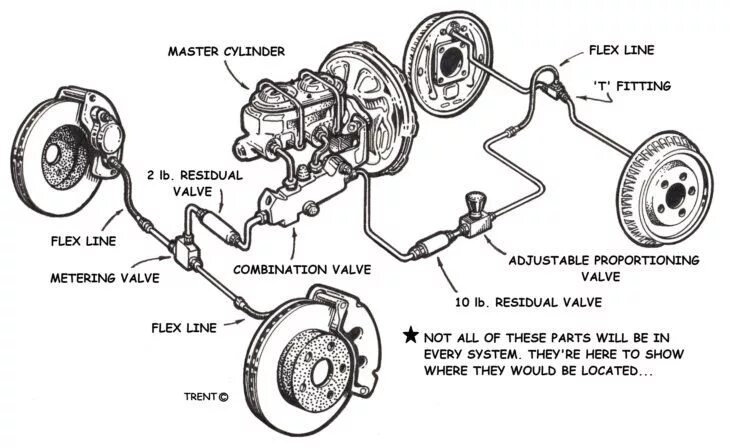 MASTER CYLINDER

FLEX LINE

'T' FITTING

2 lb. RESIDUAL VALVE

FLEX LINE

METERING VALVE

COMBINATION VALVE

ADJUSTABLE PROPORTIONING VALVE

10 lb. RESIDUAL VALVE

FLEX LINE

★ NOT ALL OF THESE PARTS WILL BE IN EVERY SYSTEM. THEY'RE HERE TO SHOW WHERE THEY WOULD BE LOCATED...

TRENT ©