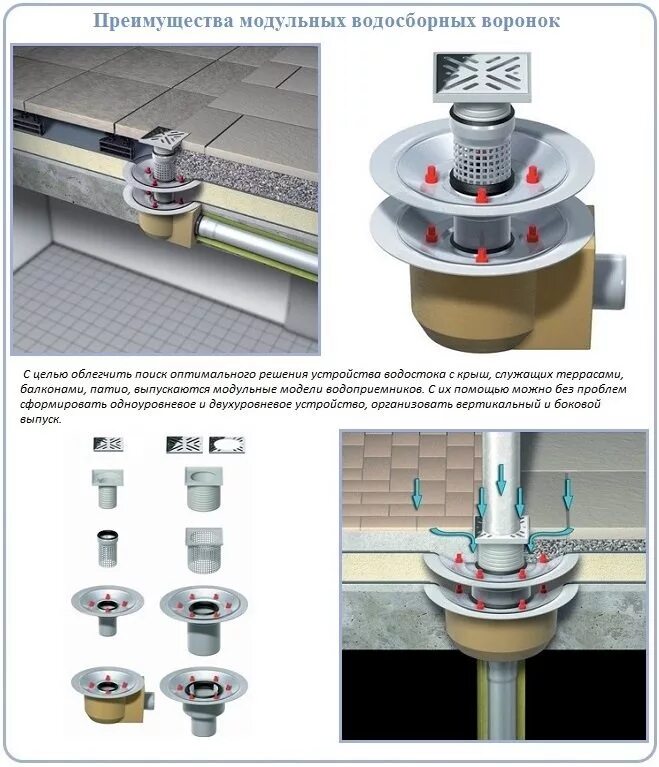 Преимущества модульных водосборных воронок

С целью облегчить поиск оптимального решения устройства водостока с крыш, служащих террасами, балконами, патио, выпускаются модульные модели водоприемников. С их помощью можно без проблем сформировать одноуровневое и двухуровневое устройство, организовать вертикальный и боковой выпуск.