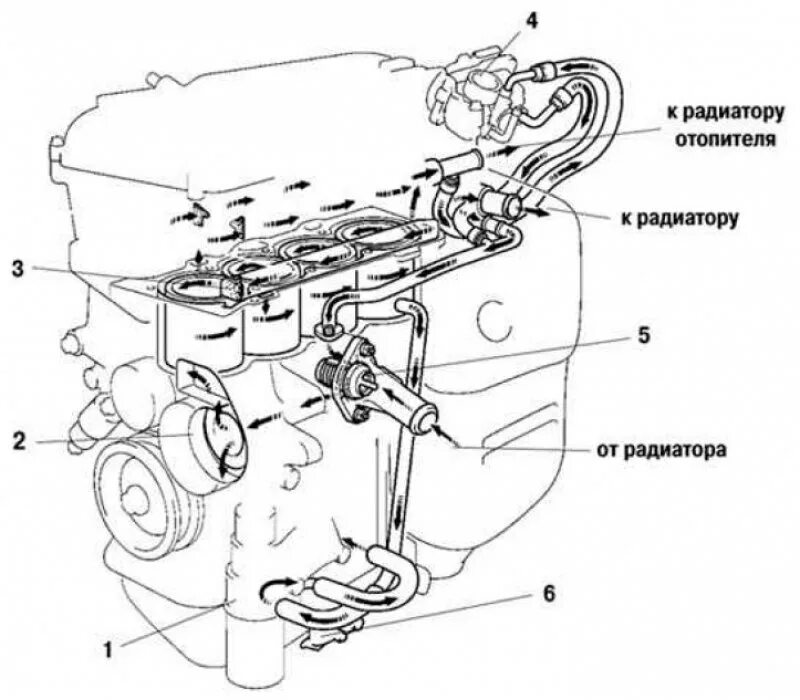 4
к радиатору отопителя
к радиатору
3
5
2
от радиатора
6
1