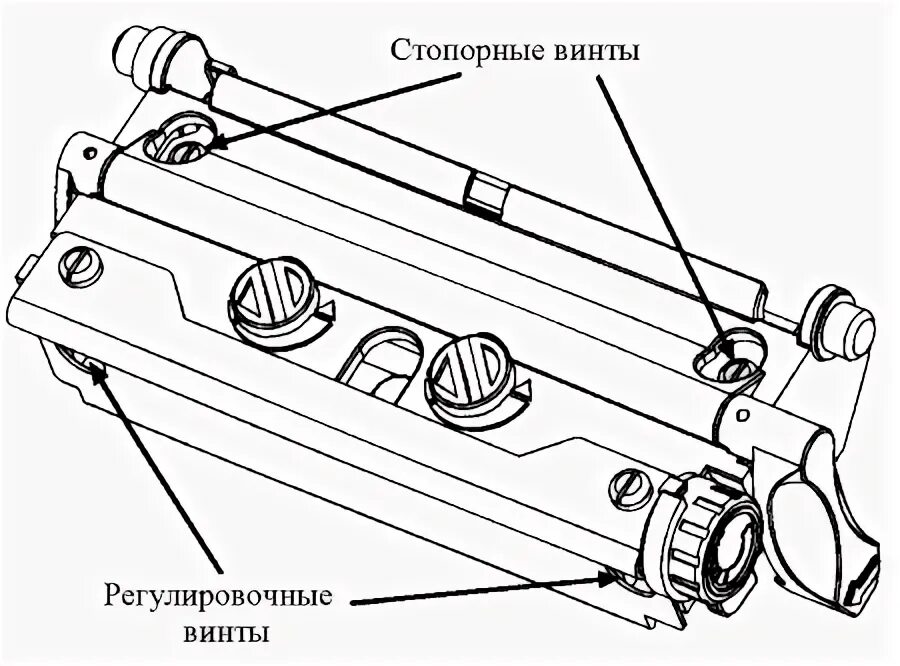 Стопорные винты

Регулировочные винты