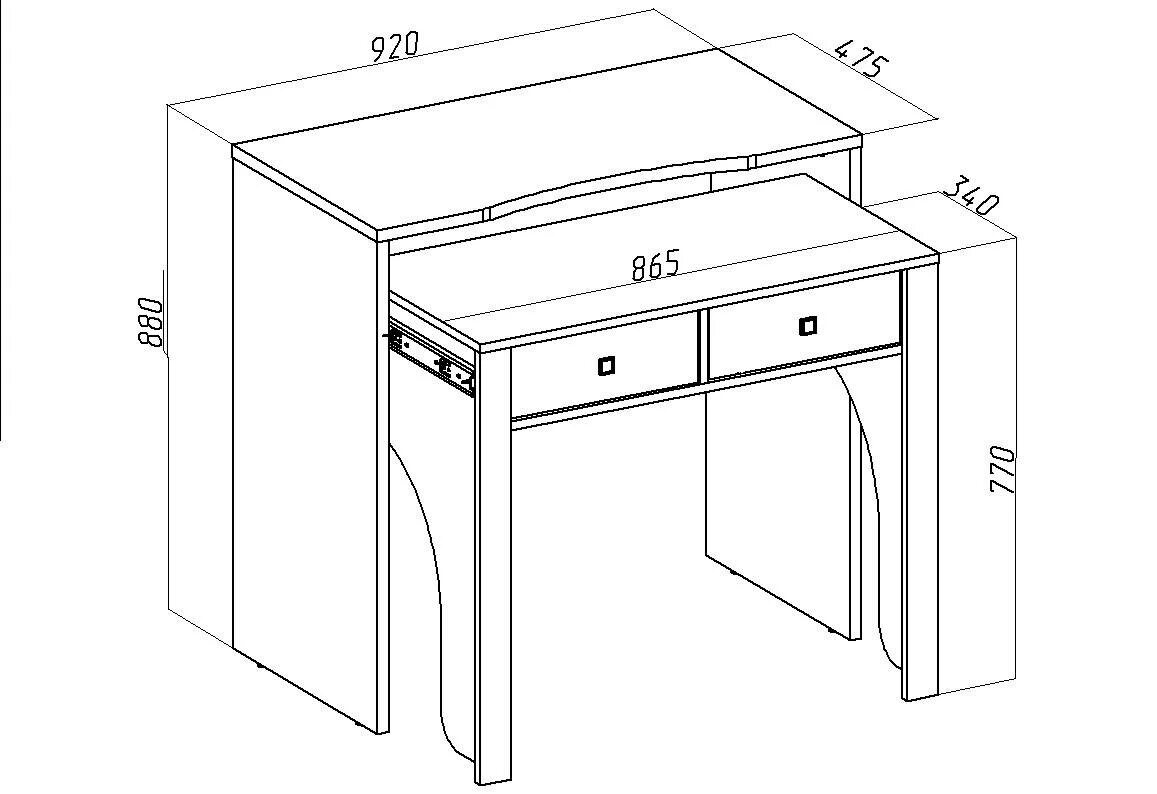 920
475
340
865
880
770