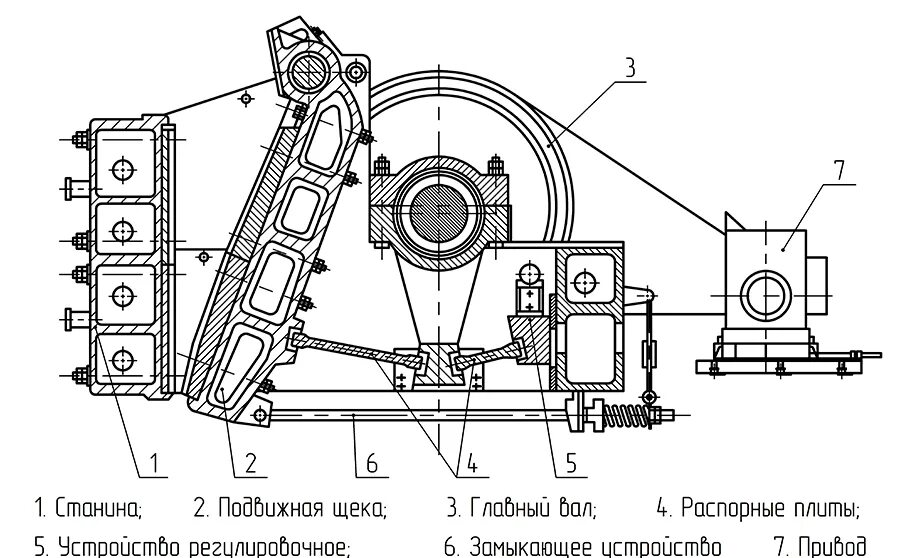 3

7

1

2

6

4

5

1. Станина; 2. Подвижная щека; 3. Главный вал; 4. Распорные плиты;
5. Устройство регулировочное; 6. Замыкающее устройство 7. Привод