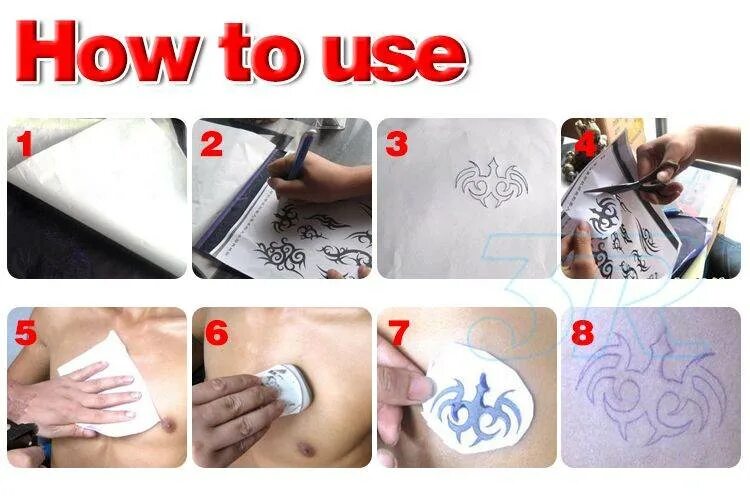 How to use

1

2

3

4

5

6

7

8