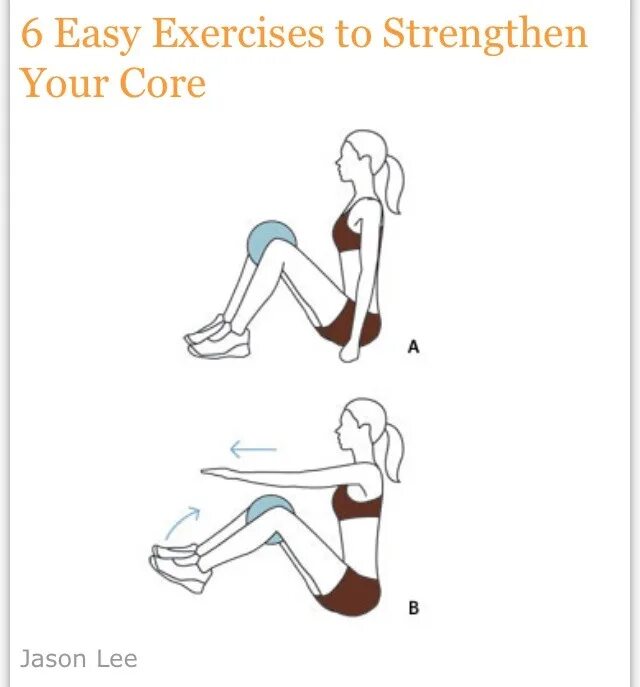 6 Easy Exercises to Strengthen Your Core

A

B

Jason Lee