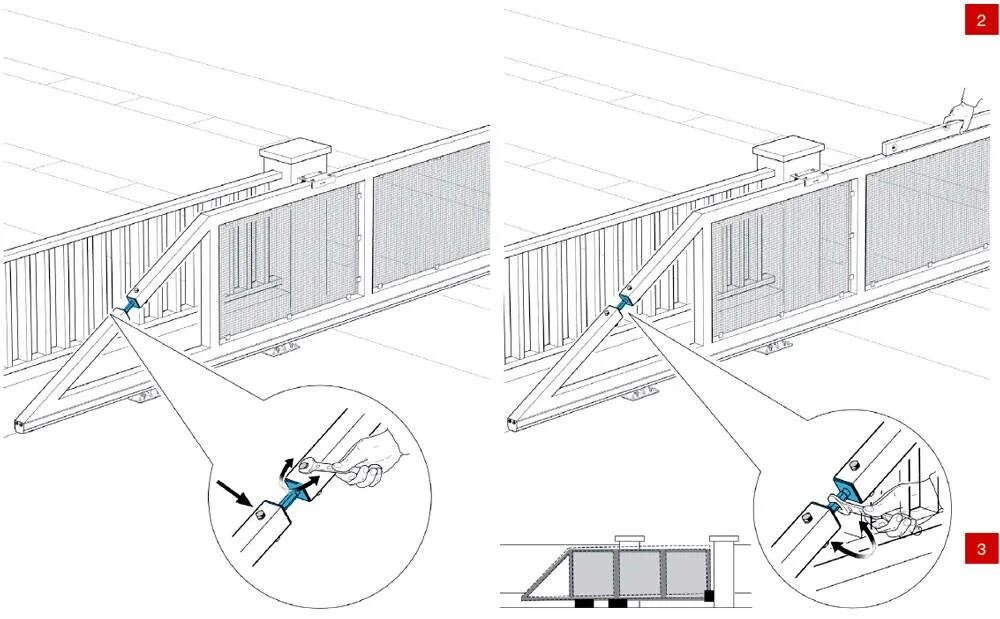 2

3