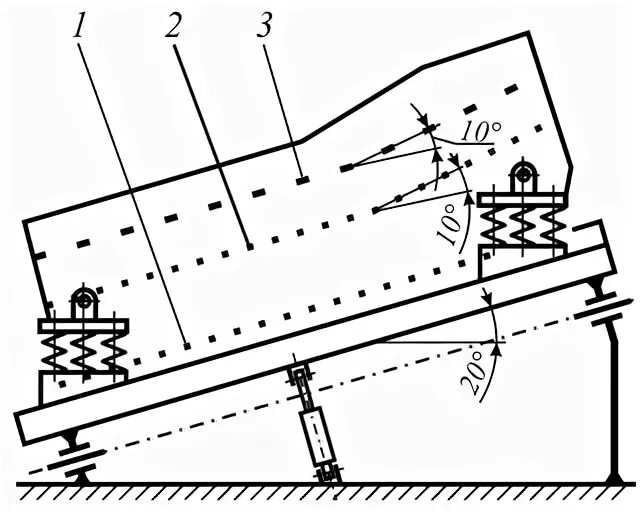 1
2
3
10°
10°
20°