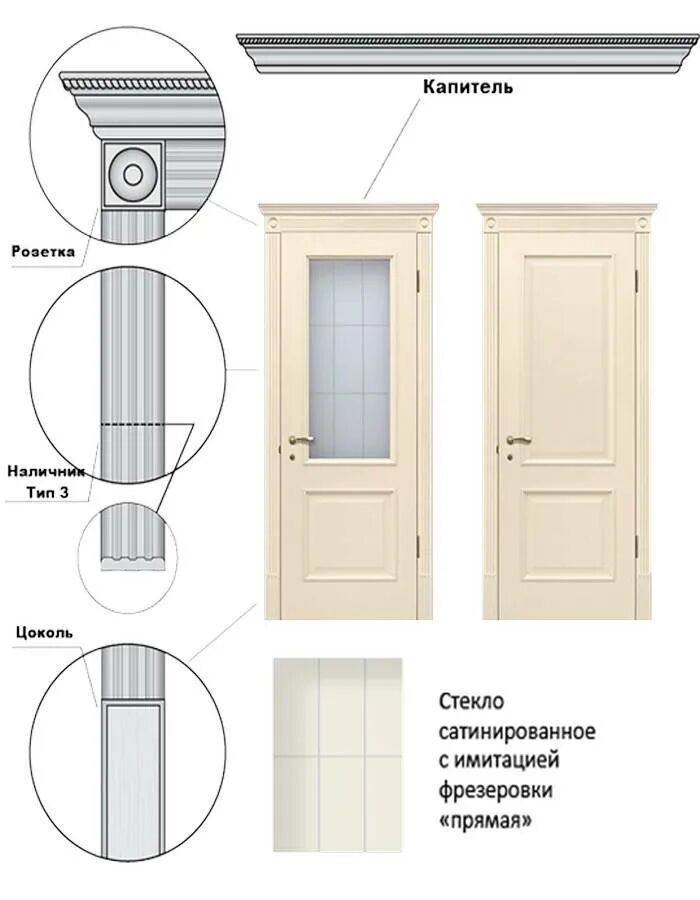 Капитель

Розетка

Наличник
Тип 3

Цоколь

Стекло сатинированное с имитацией фрезеровки «прямая»