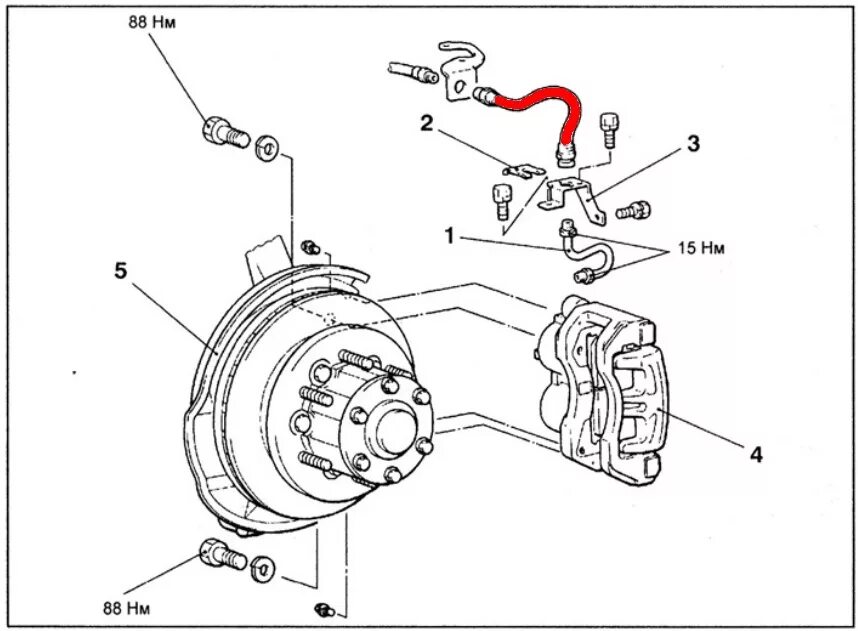 88 Нм

2

3

1

15 Нм

5

4

88 Нм