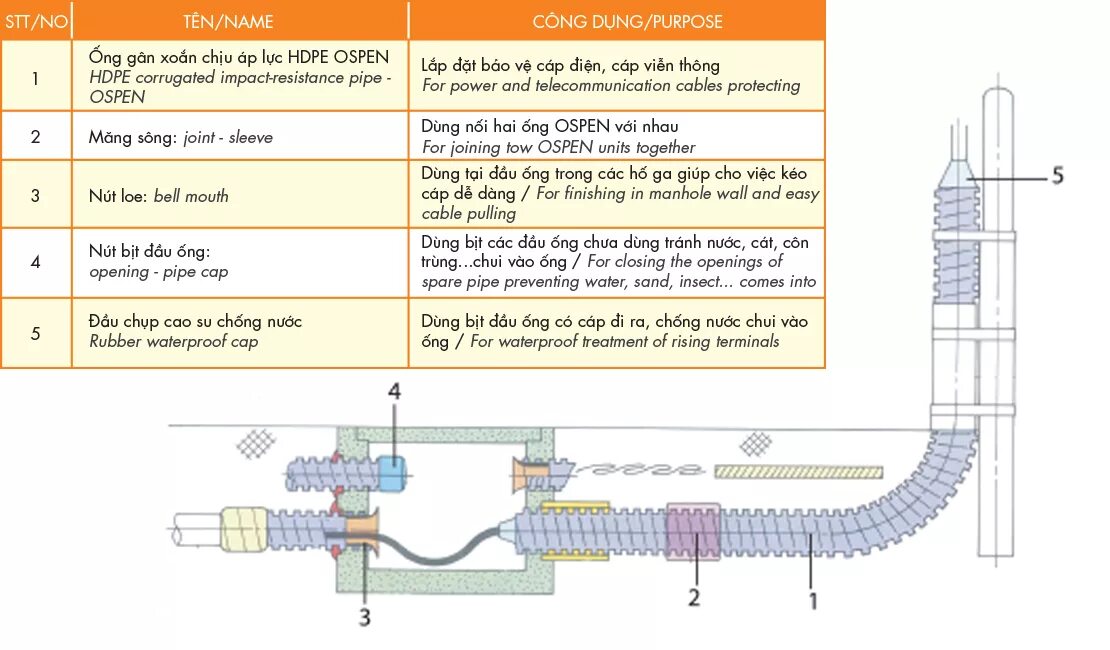 | STT/NO | TÊN/NAME | CÔNG DỤNG/PURPOSE |
|---|---|---|
| 1 | Ống gân xoắn chịu áp lực HDPE OSPEN HDPE corrugated impact-resistance pipe - OSPEN | Lắp đặt bảo vệ cáp điện, cáp viễn thông For power and telecommunication cables protecting |
| 2 | Măng sông: joint - sleeve | Dùng nối hai ống OSPEN với nhau For joining tow OSPEN units together |
| 3 | Nút loe: bell mouth | Dùng tại đầu ống trong các hố ga giúp cho việc kéo cáp dễ dàng / For finishing in manhole wall and easy cable pulling |
| 4 | Nút bịt đầu ống: opening - pipe cap | Dùng bịt các đầu ống chưa dùng tránh nước, cát, côn trùng...chui vào ống / For closing the openings of spare pipe preventing water, sand, insect... comes into |
| 5 | Đầu chụp cao su chống nước Rubber waterproof cap | Dùng bịt đầu ống có cáp đi ra, chống nước chui vào ống / For waterproof treatment of rising terminals |

5

4

3

2

1