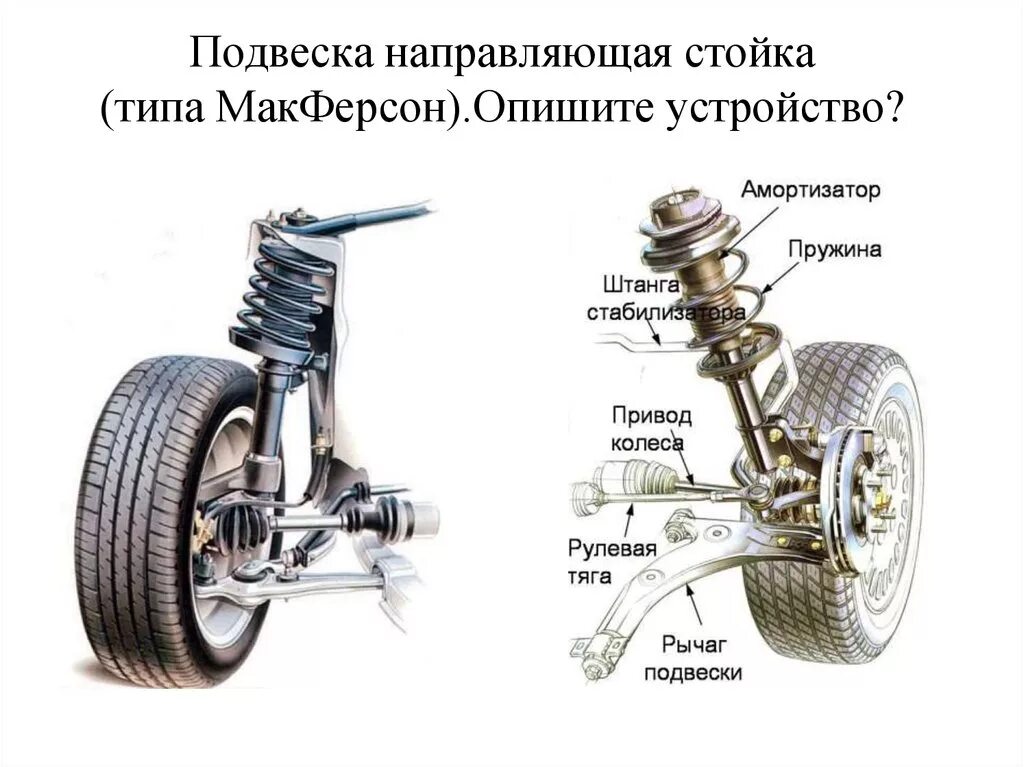 Подвеска направляющая стойка (типа МакФерсон).Опишите устройство?

Амортизатор

Пружина

Штанга стабилизатора

Привод колеса

Рулевая тяга

Рычаг подвески