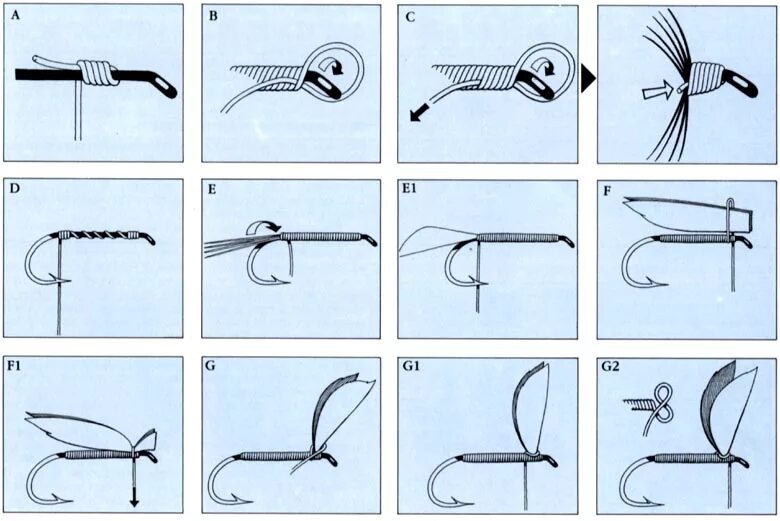 A

B

C

D

E

E1

F

F1

G

G1

G2